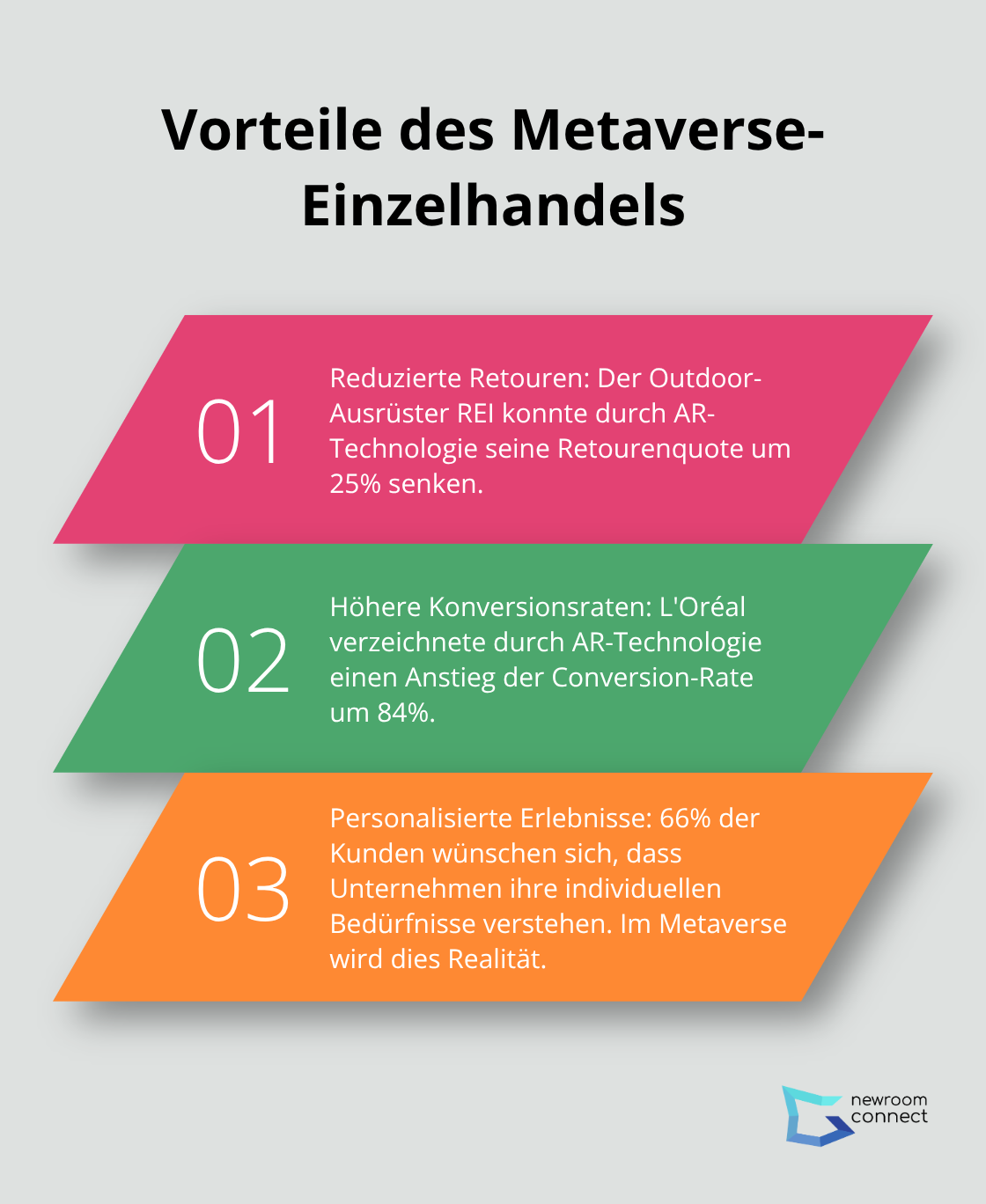 Vorteile des Metaverse-Einzelhandels

01

Reduzierte Retouren: Der Outdoor-Ausrüster REI konnte durch AR-Technologie seine Retourenquote um 25% senken.

02

Höhere Konversionsraten: L'Oréal verzeichnete durch AR-Technologie einen Anstieg der Conversion-Rate um 84%.

03

Personalisierte Erlebnisse: 66% der Kunden wünschen sich, dass Unternehmen ihre individuellen Bedürfnisse verstehen. Im Metaverse wird dies Realität.

newroom connect