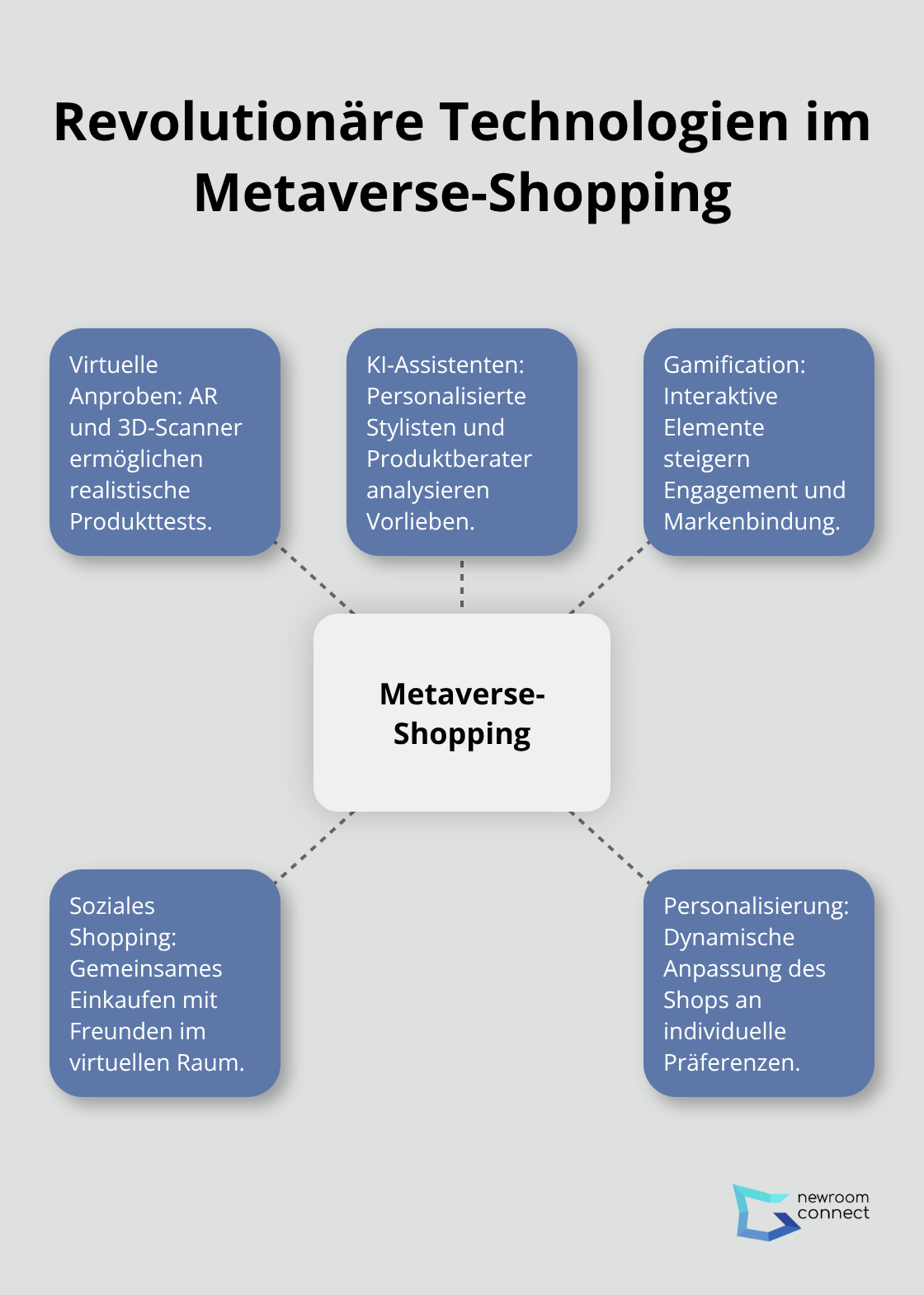 Revolutionäre Technologien im Metaverse-Shopping

Virtuelle Anproben: AR und 3D-Scanner ermöglichen realistische Produkttests.

KI-Assistenten: Personalisierte Stylisten und Produktberater analysieren Vorlieben.

Gamification: Interaktive Elemente steigern Engagement und Markenbindung.

Metaverse-Shopping

Soziales Shopping: Gemeinsames Einkaufen mit Freunden im virtuellen Raum.

Personalisierung: Dynamische Anpassung des Shops an individuelle Präferenzen.

newroom connect