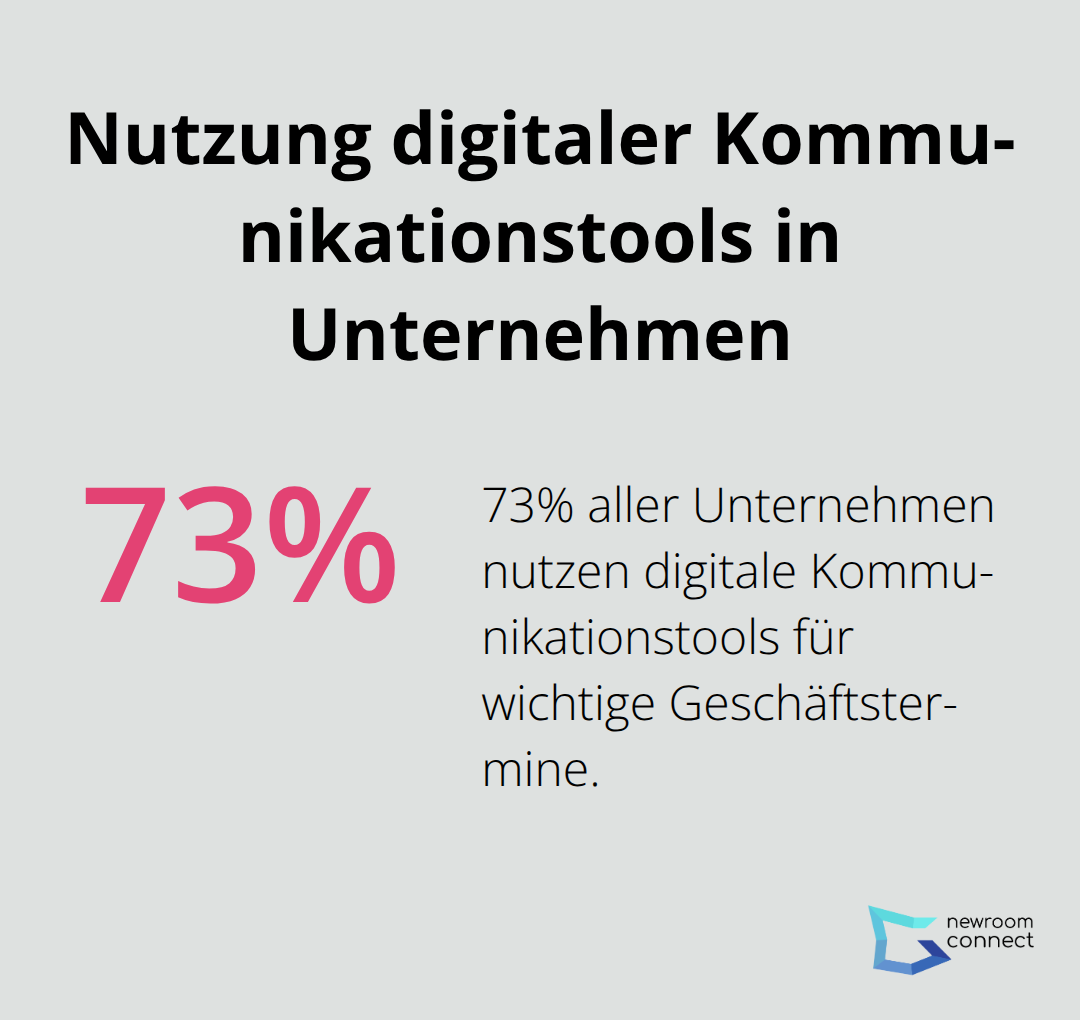 Nutzung digitaler Kommunikationstools in Unternehmen

73%

73% aller Unternehmen nutzen digitale Kommunikationstools für wichtige Geschäftstermine.

newroom connect