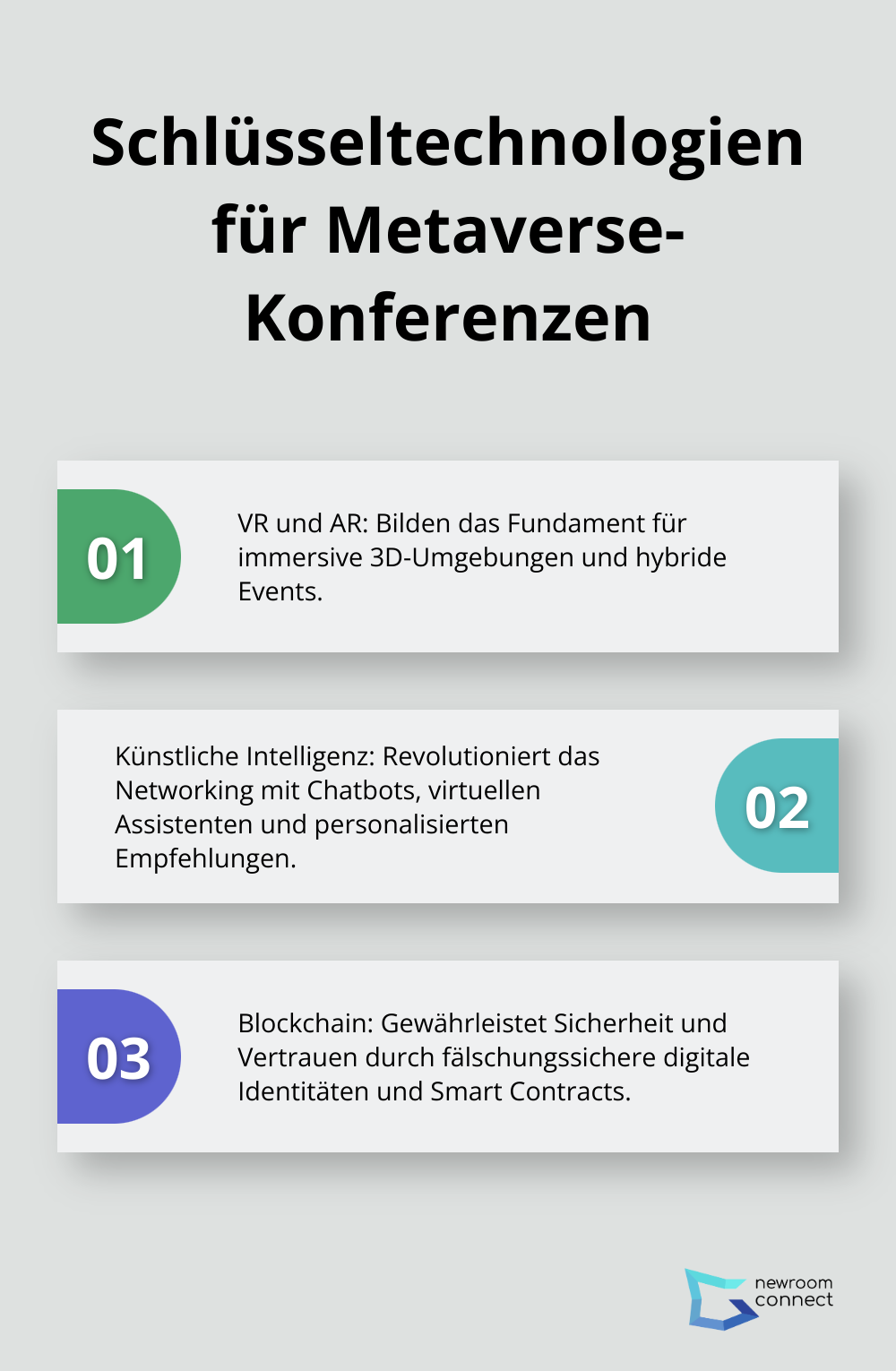 Schlüsseltechnologien für Metaverse-Konferenzen

01

VR und AR: Bilden das Fundament für immersive 3D-Umgebungen und hybride Events.

Künstliche Intelligenz: Revolutioniert das Networking mit Chatbots, virtuellen Assistenten und personalisierten Empfehlungen.

02

03

Blockchain: Gewährleistet Sicherheit und Vertrauen durch fälschungssichere digitale Identitäten und Smart Contracts.

newroom connect