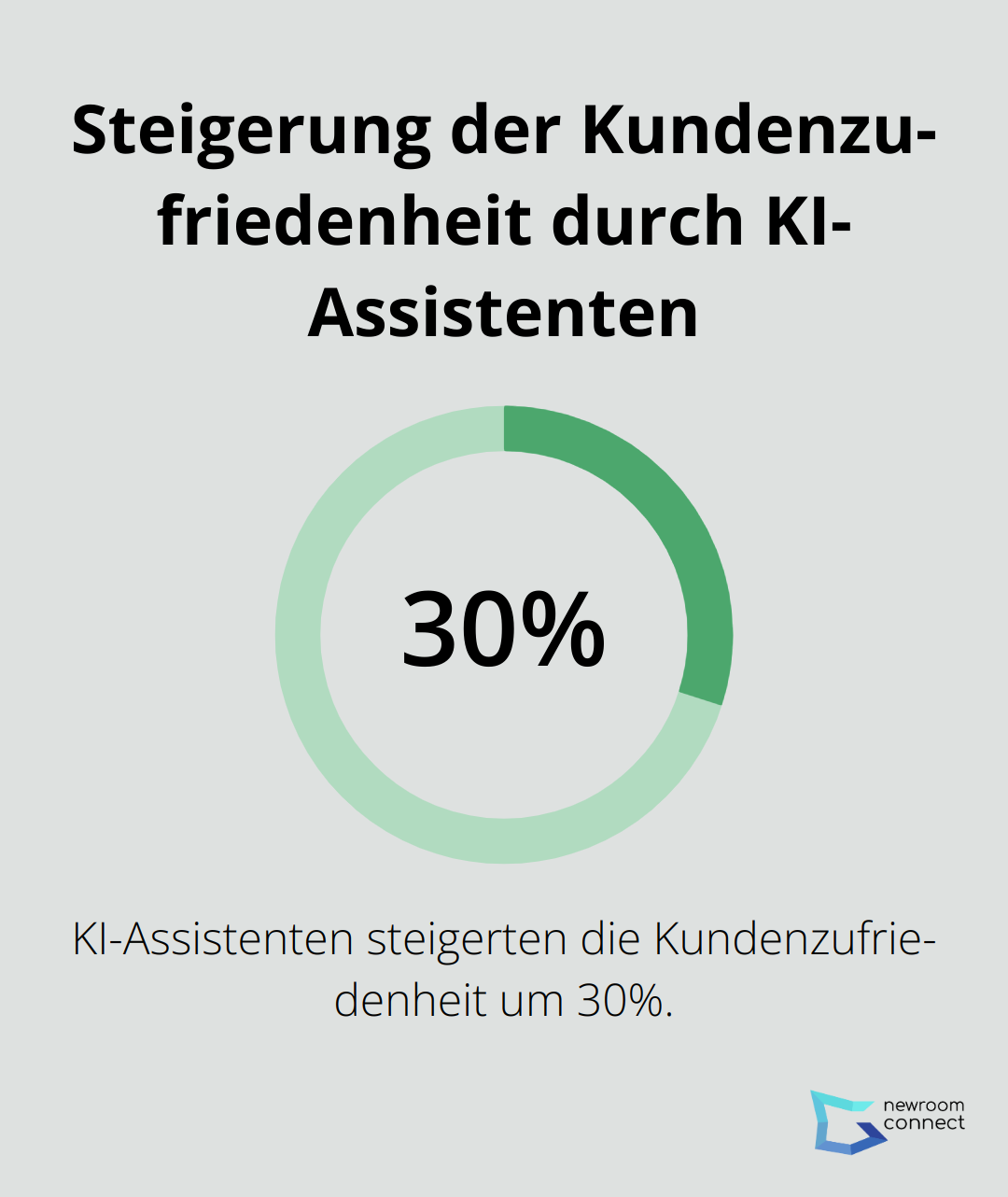 Steigerung der Kundenzufriedenheit durch KI-Assistenten

30%

KI-Assistenten steigerten die Kundenzufriedenheit um 30%.

newroom connect