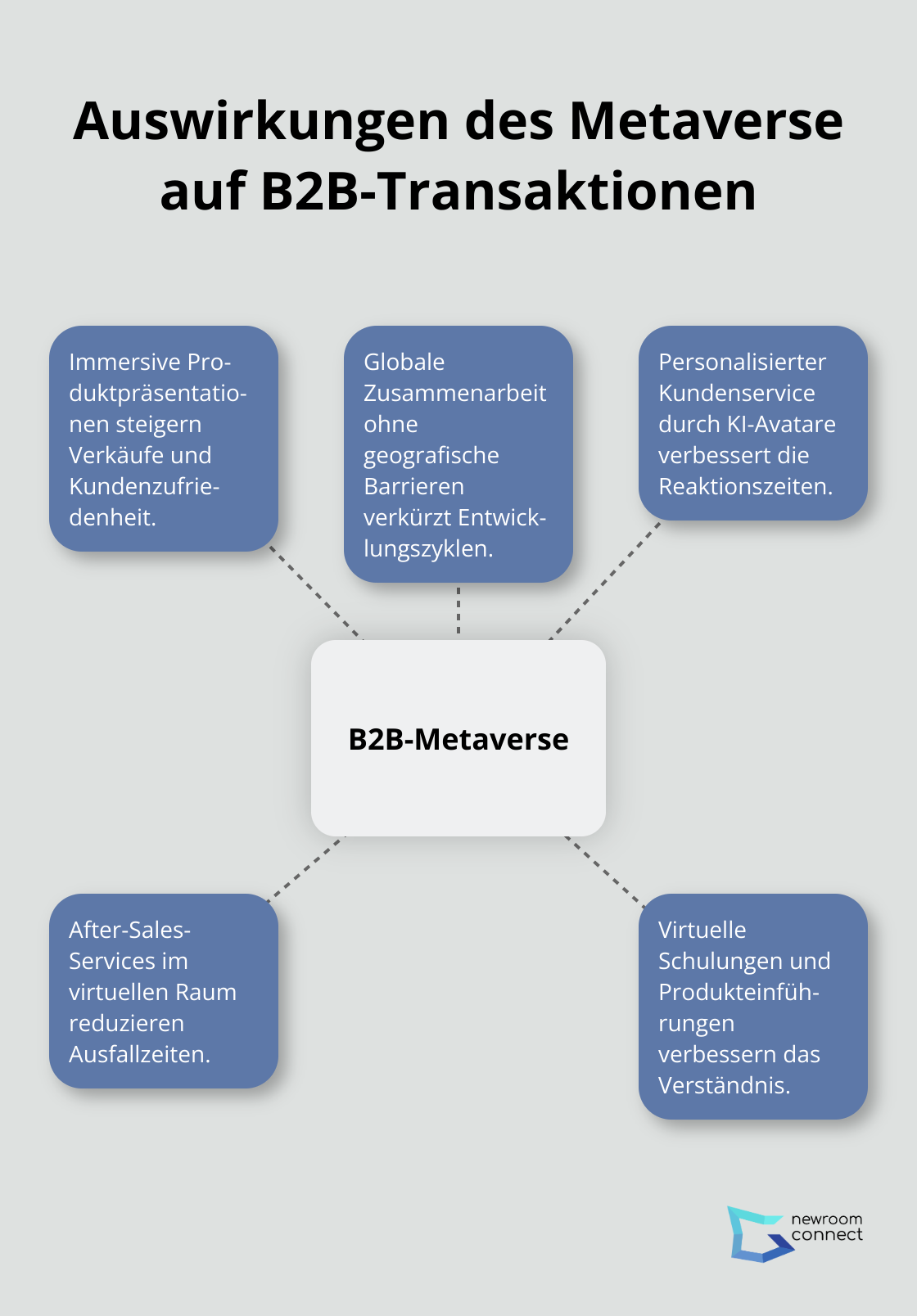 Auswirkungen des Metaverse auf B2B-Transaktionen

Immersive Produktpräsentationen steigern Verkäufe und Kundenzufriedenheit.

Globale Zusammenarbeit ohne geografische Barrieren verkürzt Entwicklungszyklen.

Personalisierter Kundenservice durch KI-Avatare verbessert die Reaktionszeiten.

B2B-Metaverse

After-Sales-Services im virtuellen Raum reduzieren Ausfallzeiten.

Virtuelle Schulungen und Produkteinführungen verbessern das Verständnis.

newroom connect