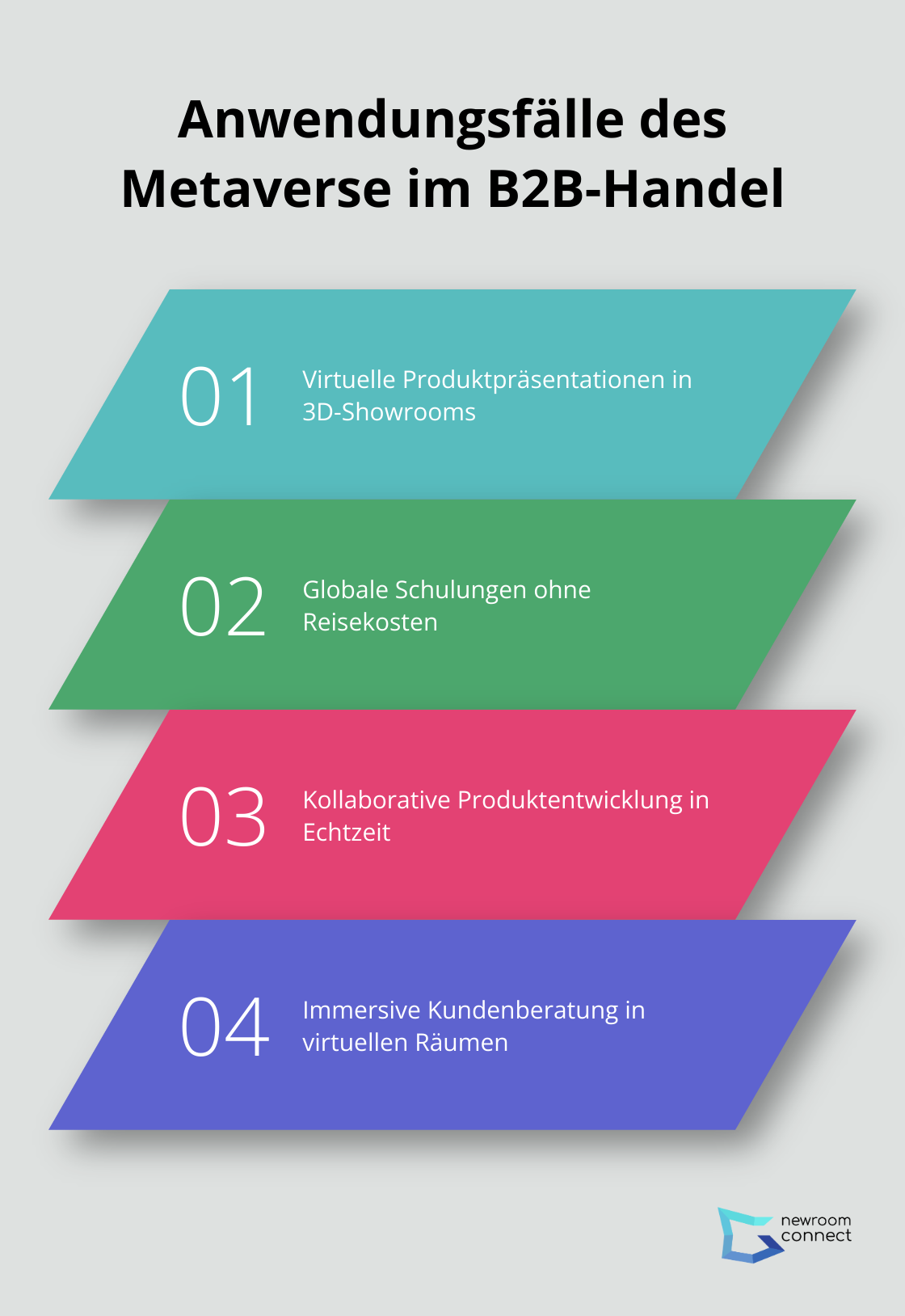 Anwendungsfälle des Metaverse im B2B-Handel

01 Virtuelle Produktpräsentationen in 3D-Showrooms

02 Globale Schulungen ohne Reisekosten

03 Kollaborative Produktentwicklung in Echtzeit

04 Immersive Kundenberatung in virtuellen Räumen

newroom connect