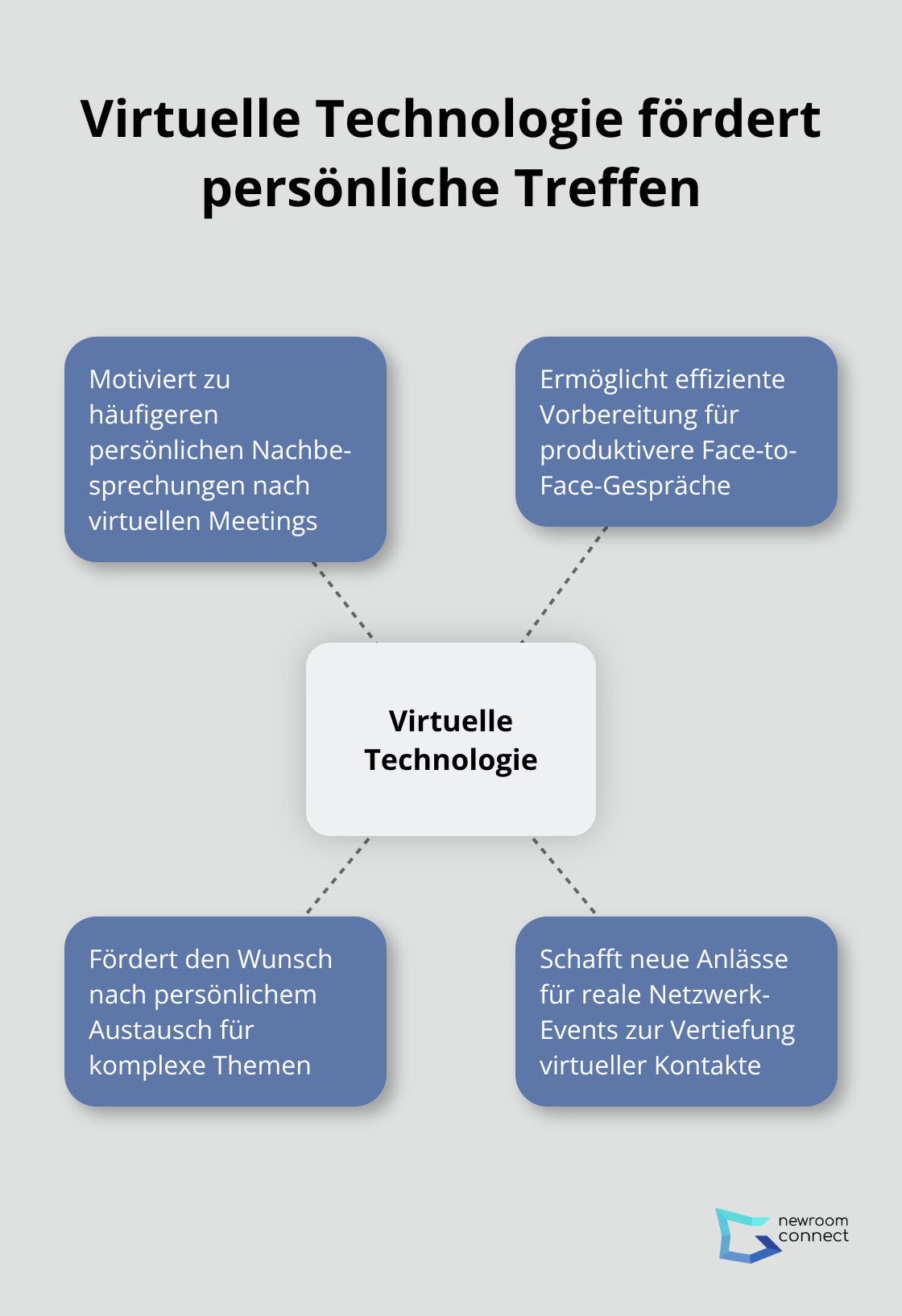 Virtuelle Technologie fördert persönliche Treffen

Motiviert zu häufigeren persönlichen Nachbesprechungen nach virtuellen Meetings

Ermöglicht effiziente Vorbereitung für produktivere Face-to-Face-Gespräche

Virtuelle Technologie

Fördert den Wunsch nach persönlichem Austausch für komplexe Themen

Schafft neue Anlässe für reale Netzwerk-Events zur Vertiefung virtueller Kontakte

newroom connect