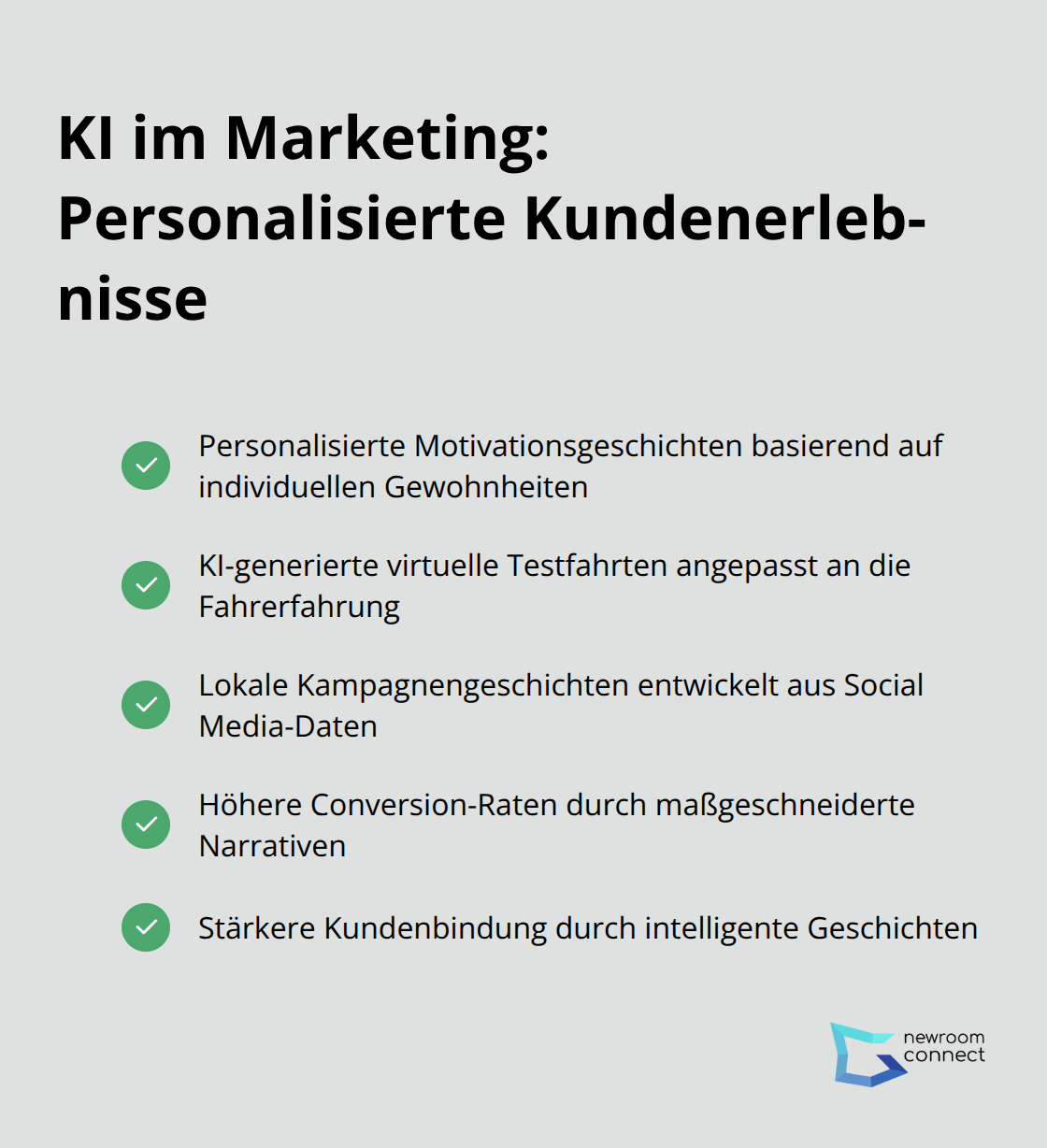 KI im Marketing: Personalisierte Kundenerlebnisse

Personalisierte Motivationsgeschichten basierend auf individuellen Gewohnheiten

KI-generierte virtuelle Testfahrten angepasst an die Fahrerfahrung

Lokale Kampagnengeschichten entwickelt aus Social Media-Daten

Höhere Conversion-Raten durch maßgeschneiderte Narrativen

Stärkere Kundenbindung durch intelligente Geschichten

newroom connect