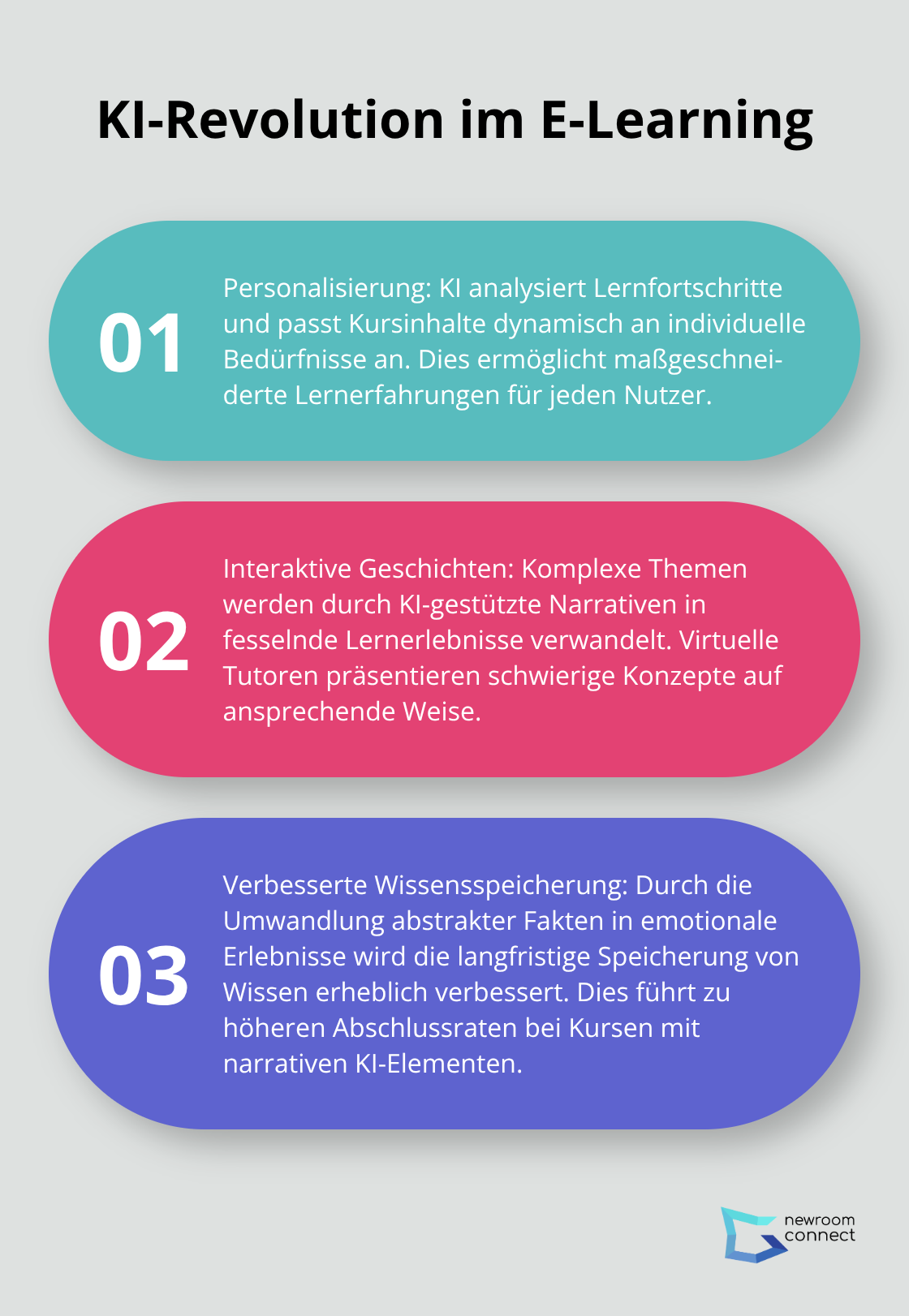 KI-Revolution im E-Learning

01

Personalisierung: KI analysiert Lernfortschritte und passt Kursinhalte dynamisch an individuelle Bedürfnisse an. Dies ermöglicht maßgeschneiderte Lernerfahrungen für jeden Nutzer.

02

Interaktive Geschichten: Komplexe Themen werden durch KI-gestützte Narrativen in fesselnde Lernerlebnisse verwandelt. Virtuelle Tutoren präsentieren schwierige Konzepte auf ansprechende Weise.

03

Verbesserte Wissensspeicherung: Durch die Umwandlung abstrakter Fakten in emotionale Erlebnisse wird die langfristige Speicherung von Wissen erheblich verbessert. Dies führt zu höheren Abschlussraten bei Kursen mit narrativen KI-Elementen.

newroom connect