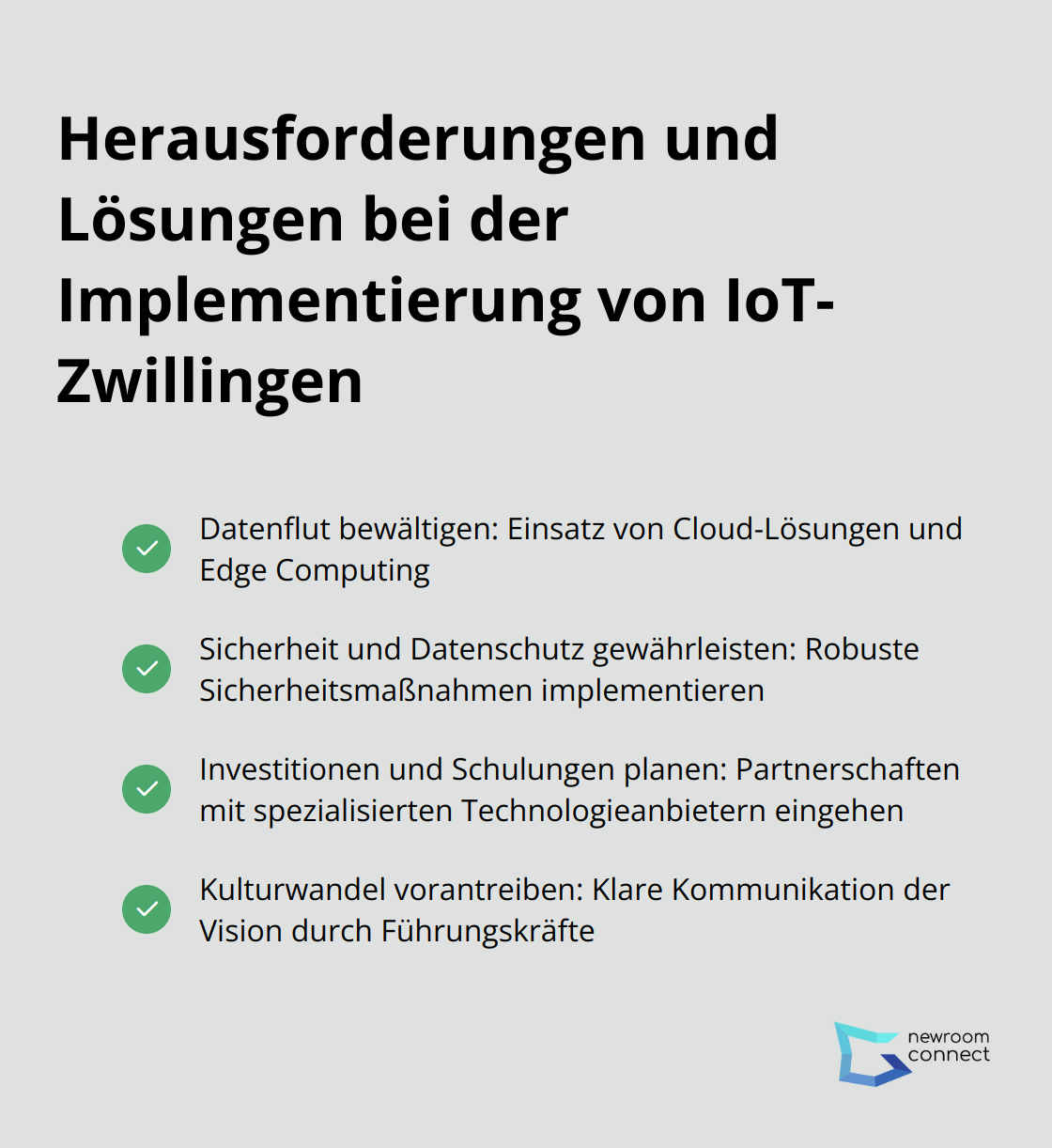 Herausforderungen und Lösungen bei der Implementierung von IoT-Zwillingen

Datenflut bewältigen: Einsatz von Cloud-Lösungen und Edge Computing

Sicherheit und Datenschutz gewährleisten: Robuste Sicherheitsmaßnahmen implementieren

Investitionen und Schulungen planen: Partnerschaften mit spezialisierten Technologieanbietern eingehen

Kulturwandel vorantreiben: Klare Kommunikation der Vision durch Führungskräfte

newroom connect