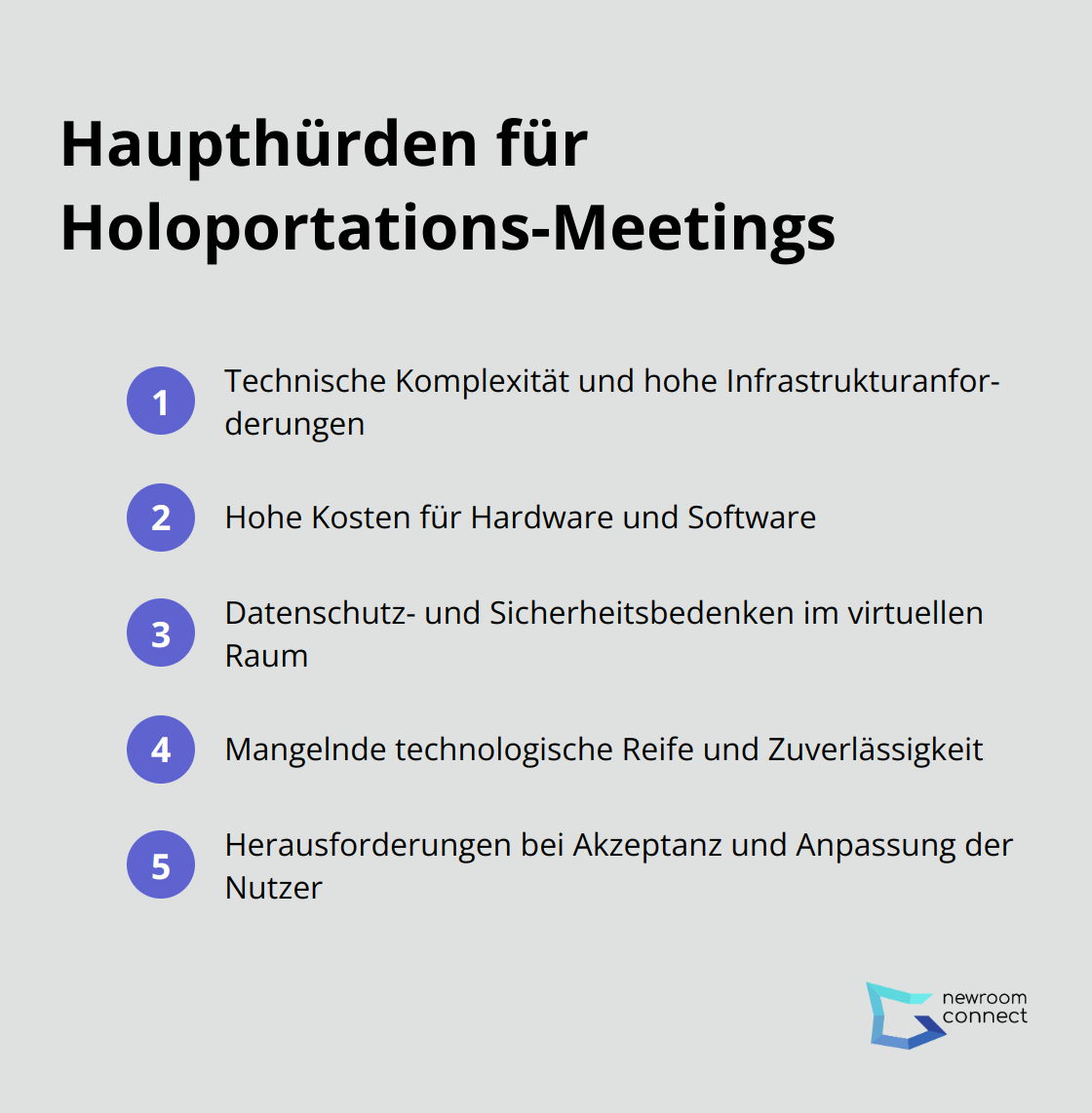 Haupthürden für Holoportations-Meetings

1 Technische Komplexität und hohe Infrastrukturanforderungen

2 Hohe Kosten für Hardware und Software

3 Datenschutz- und Sicherheitsbedenken im virtuellen Raum

4 Mangelnde technologische Reife und Zuverlässigkeit

5 Herausforderungen bei Akzeptanz und Anpassung der Nutzer

newroom connect