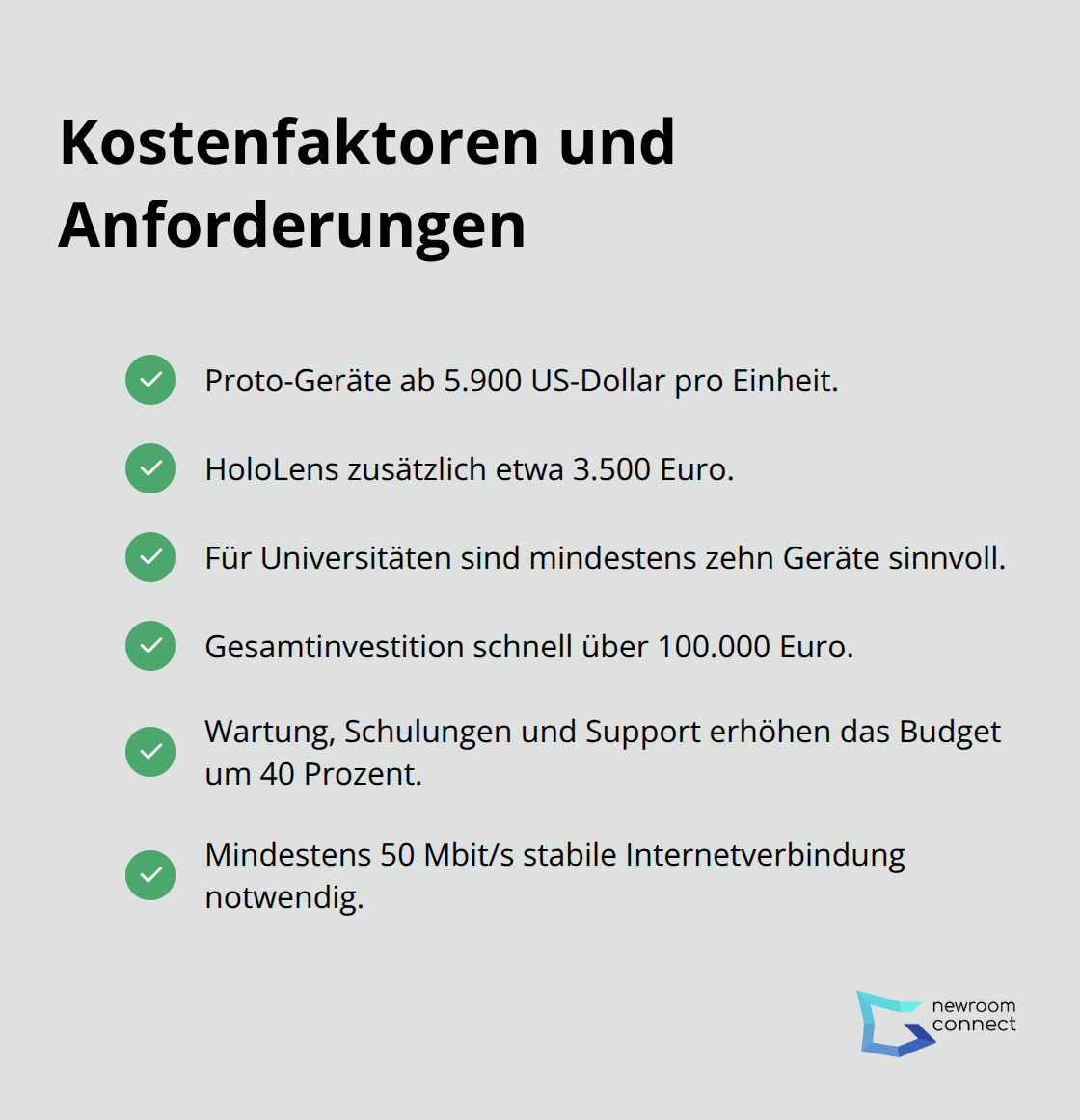 Kostenfaktoren und Anforderungen

Proto-Geräte ab 5.900 US-Dollar pro Einheit.

HoloLens zusätzlich etwa 3.500 Euro.

Für Universitäten sind mindestens zehn Geräte sinnvoll.

Gesamtinvestition schnell über 100.000 Euro.

Wartung, Schulungen und Support erhöhen das Budget um 40 Prozent.

Mindestens 50 Mbit/s stabile Internetverbindung notwendig.

newroom connect