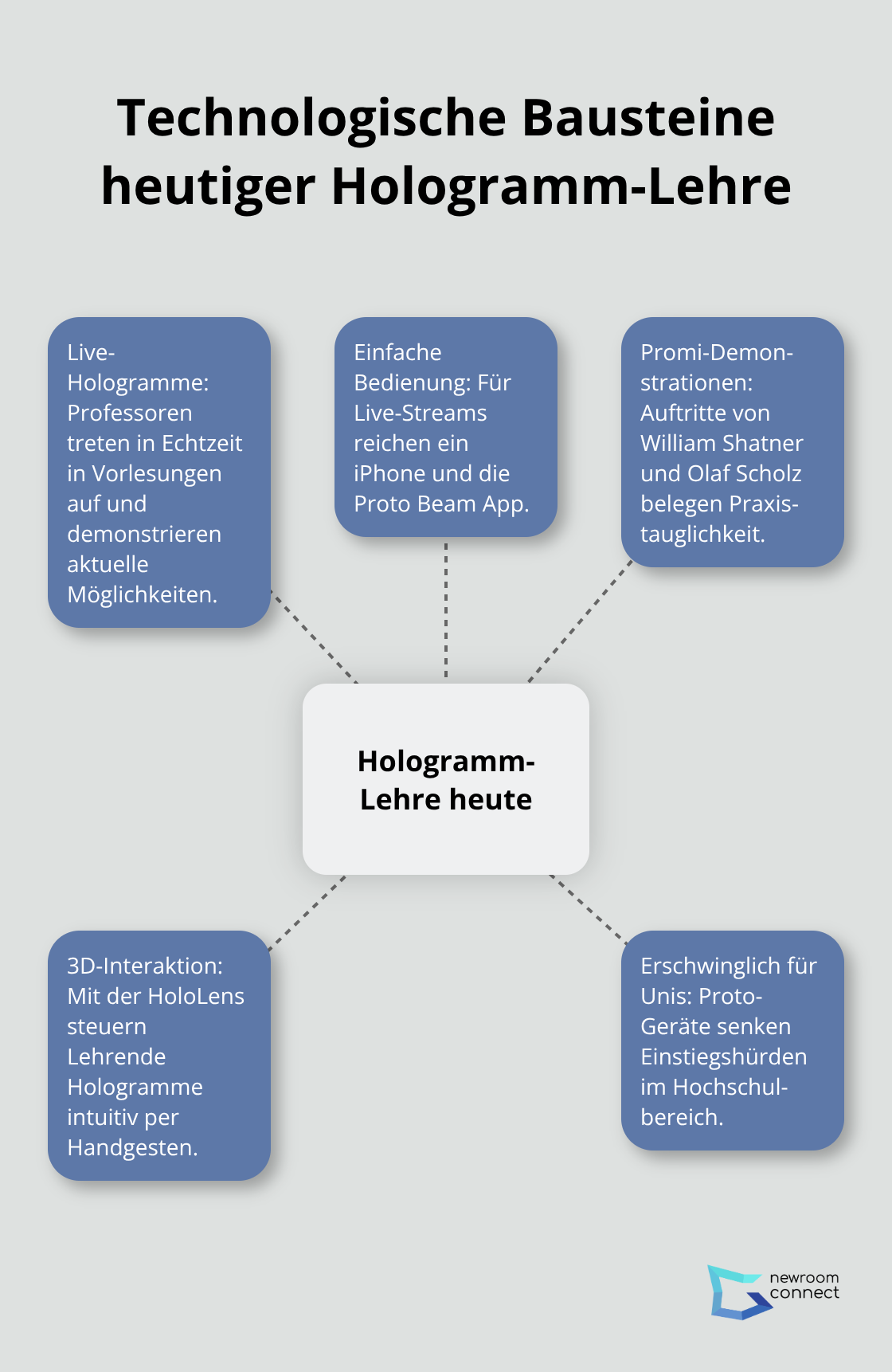 Technologische Bausteine heutiger Hologramm-Lehre

Live-Hologramme: Professoren treten in Echtzeit in Vorlesungen auf und demonstrieren aktuelle Möglichkeiten.

Einfache Bedienung: Für Live-Streams reichen ein iPhone und die Proto Beam App.

Promi-Demonstrationen: Auftritte von William Shatner und Olaf Scholz belegen Praxistauglichkeit.

Hologramm-Lehre heute

3D-Interaktion: Mit der HoloLens steuern Lehrende Hologramme intuitiv per Handgesten.

Erschwinglich für Unis: Proto-Geräte senken Einstiegshürden im Hochschulbereich.

newroom connect