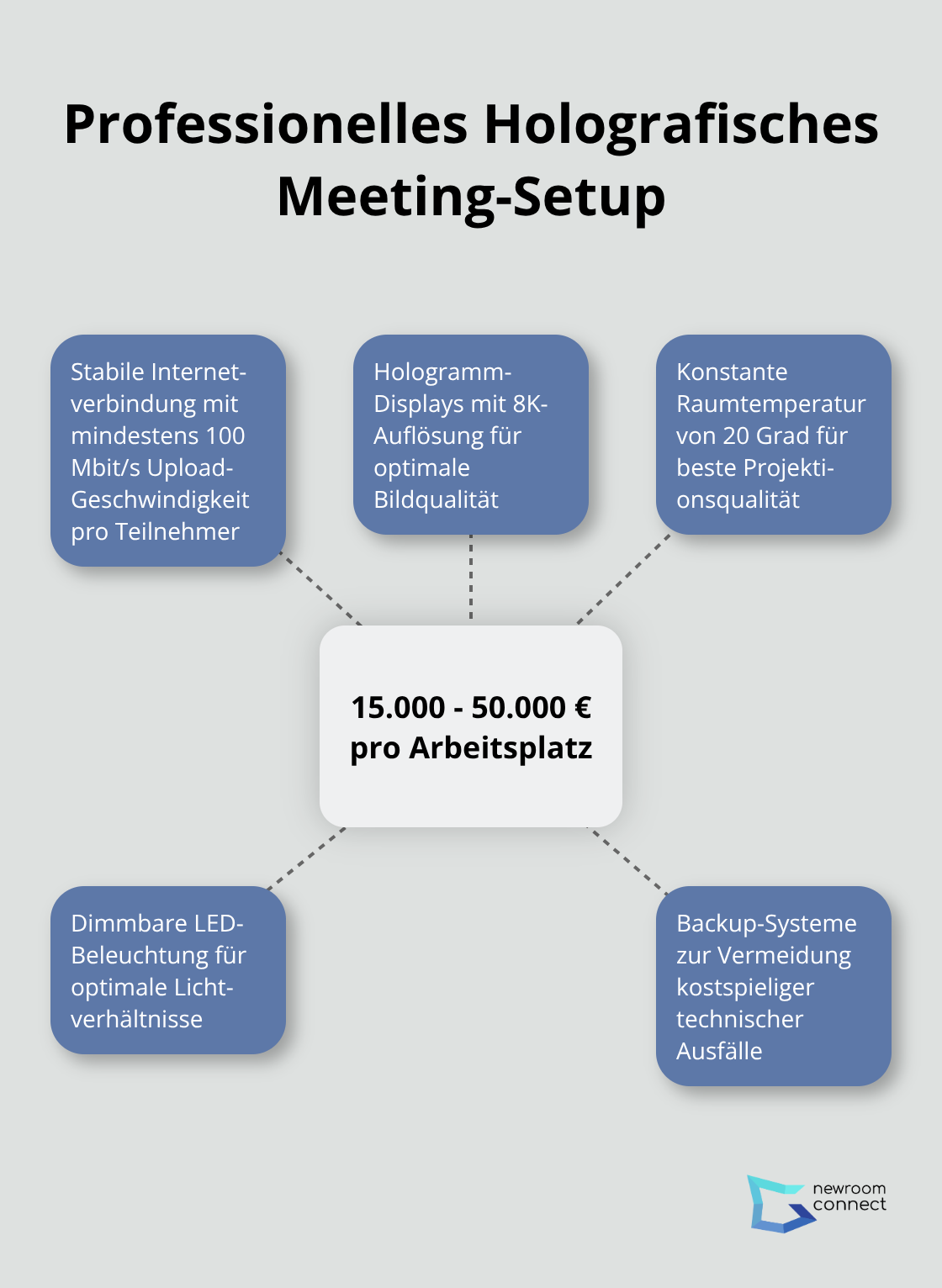 Professionelles Holografisches Meeting-Setup

Stabile Internetverbindung mit mindestens 100 Mbit/s Upload-Geschwindigkeit pro Teilnehmer

Hologramm-Displays mit 8K-Auflösung für optimale Bildqualität

Konstante Raumtemperatur von 20 Grad für beste Projektionsqualität

15.000 - 50.000 € pro Arbeitsplatz

Dimmbare LED-Beleuchtung für optimale Lichtverhältnisse

Backup-Systeme zur Vermeidung kostspieliger technischer Ausfälle

newroom connect