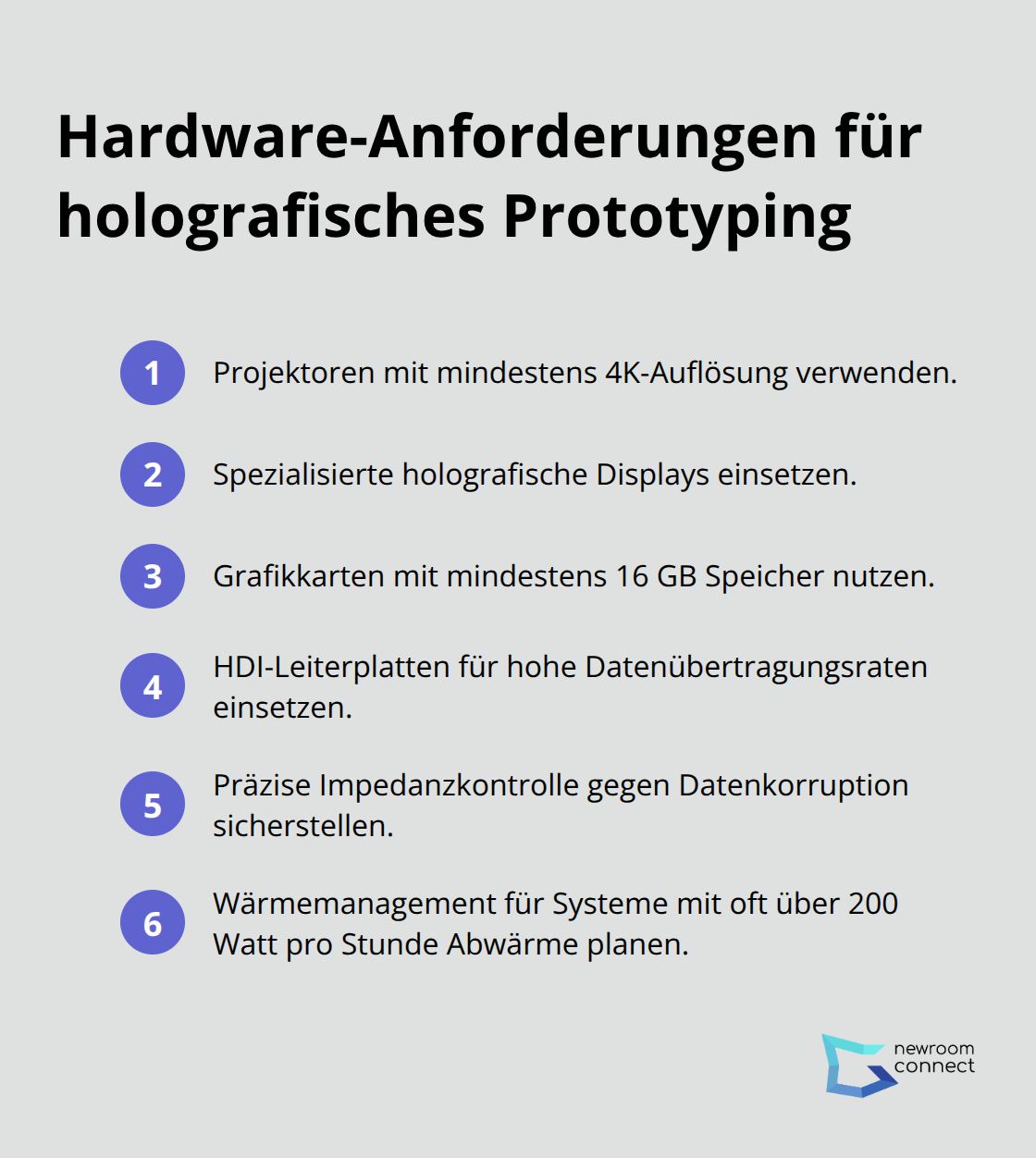 Hardware-Anforderungen für holografisches Prototyping

1 Projektoren mit mindestens 4K-Auflösung verwenden.

2 Spezialisierte holografische Displays einsetzen.

3 Grafikkarten mit mindestens 16 GB Speicher nutzen.

4 HDI-Leiterplatten für hohe Datenübertragungsraten einsetzen.

5 Präzise Impedanzkontrolle gegen Datenkorruption sicherstellen.

6 Wärmemanagement für Systeme mit oft über 200 Watt pro Stunde Abwärme planen.

newroom connect