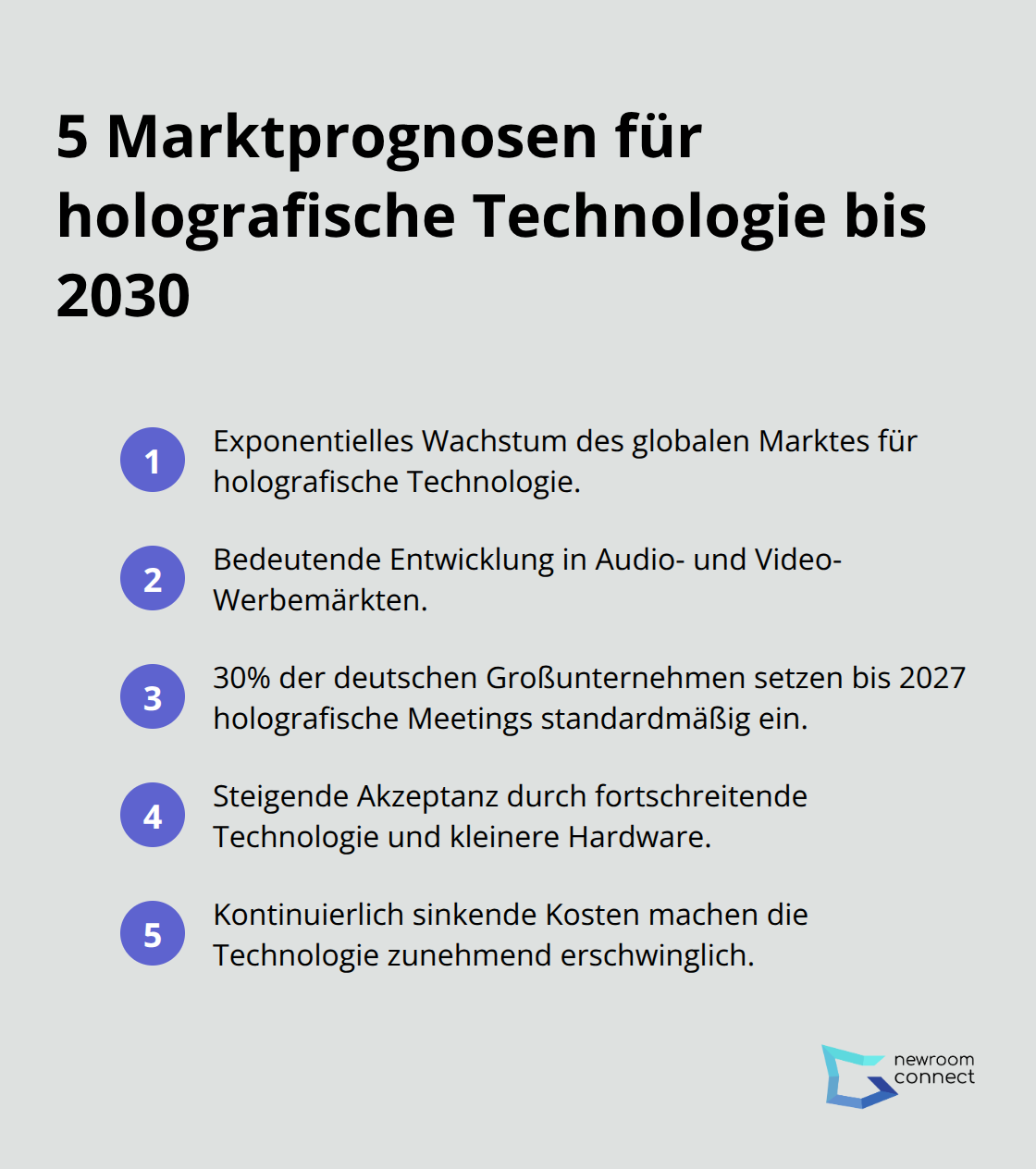 5 Marktprognosen für holografische Technologie bis 2030

1 Exponentielles Wachstum des globalen Marktes für holografische Technologie.

2 Bedeutende Entwicklung in Audio- und Video-Werbemärkten.

3 30% der deutschen Großunternehmen setzen bis 2027 holografische Meetings standardmäßig ein.

4 Steigende Akzeptanz durch fortschreitende Technologie und kleinere Hardware.

5 Kontinuierlich sinkende Kosten machen die Technologie zunehmend erschwinglich.

newroom connect