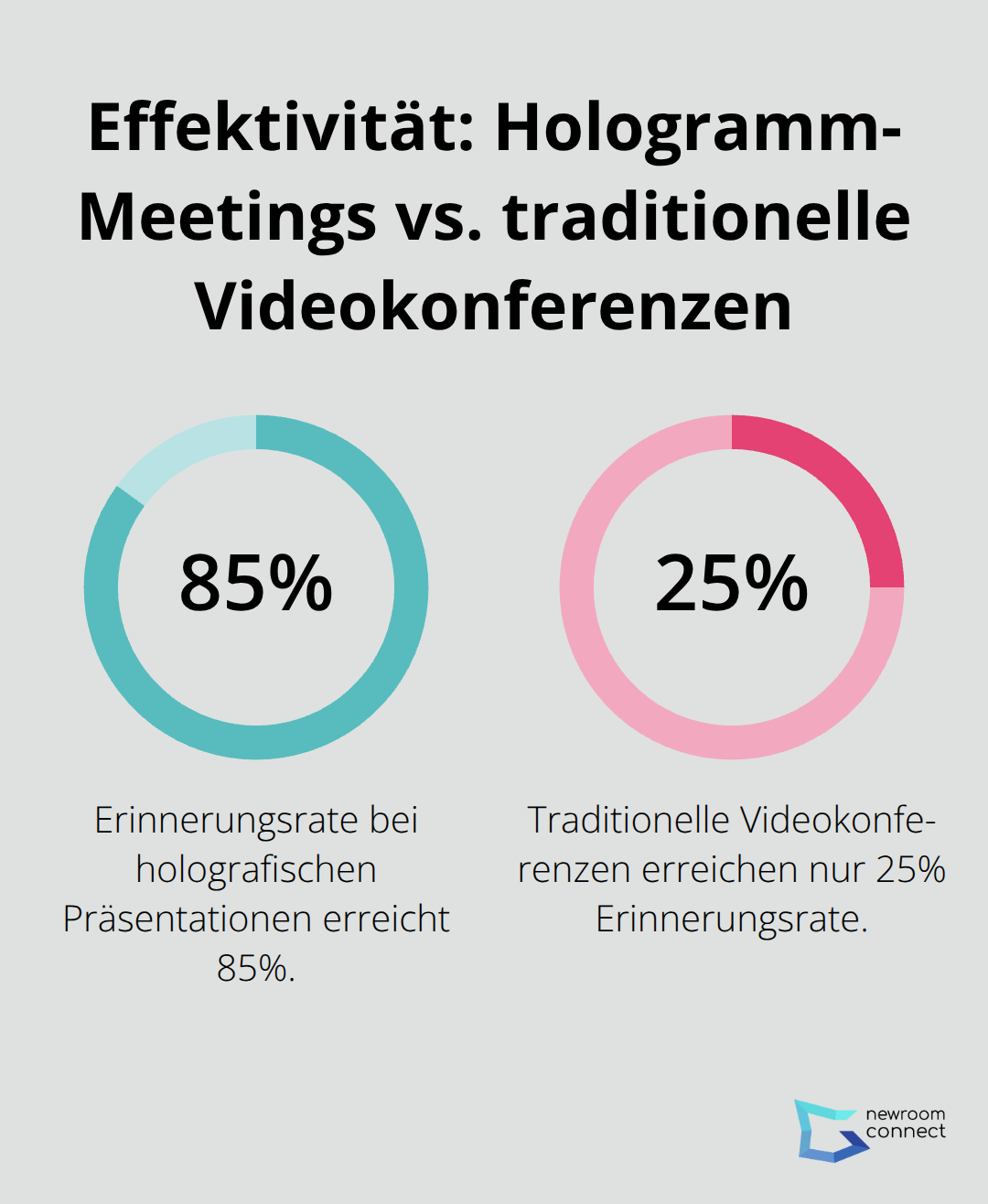 Effektivität: Hologramm-Meetings vs. traditionelle Videokonferenzen

85%

Erinnerungsrate bei holografischen Präsentationen erreicht 85%.

25%

Traditionelle Videokonferenzen erreichen nur 25% Erinnerungsrate.

newroom connect