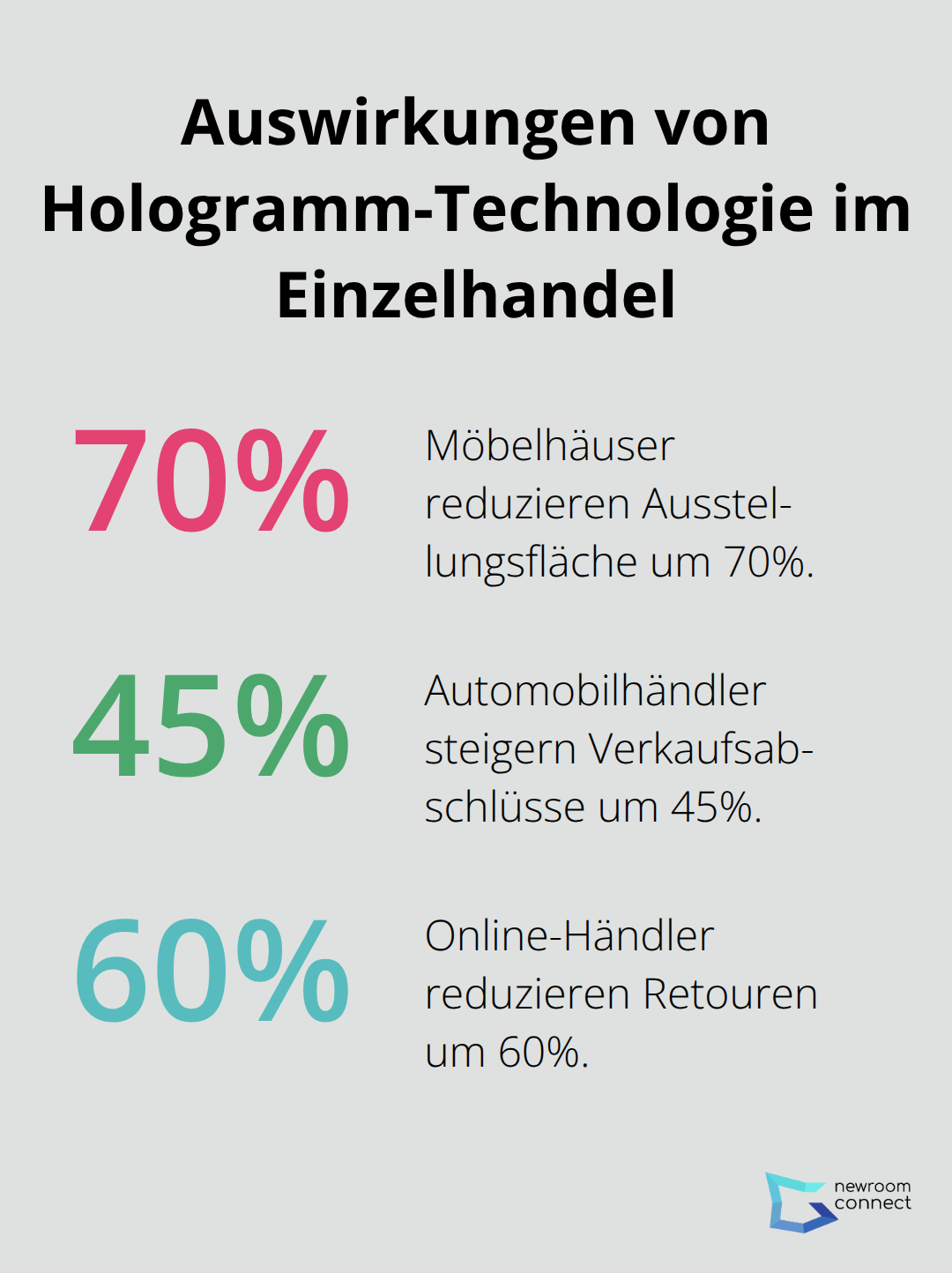 Auswirkungen von Hologramm-Technologie im Einzelhandel

70%

Möbelhäuser reduzieren Ausstellungsfläche um 70%.

45%

Automobilhändler steigern Verkaufsabschlüsse um 45%.

60%

Online-Händler reduzieren Retouren um 60%.

newroom connect