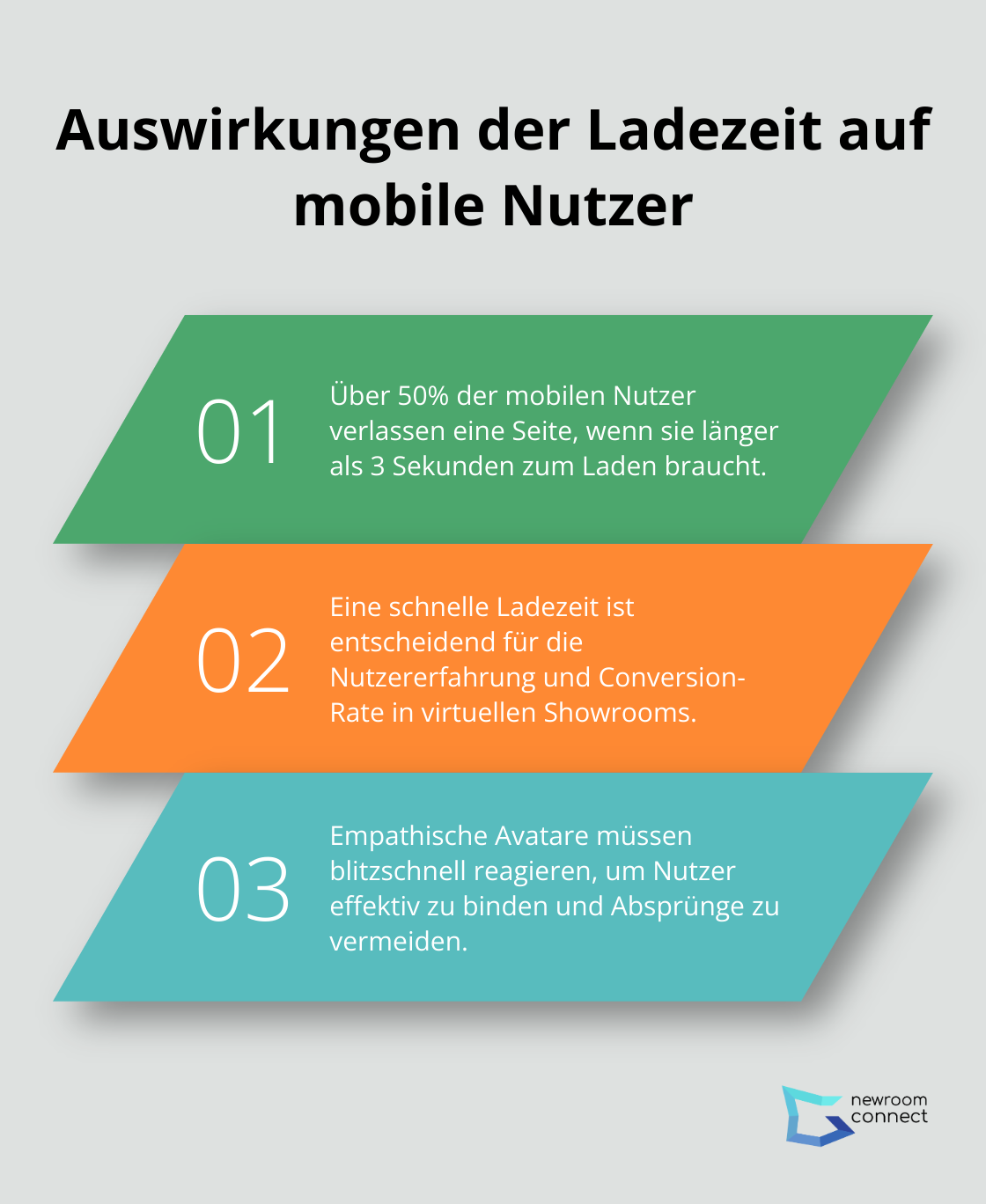 Auswirkungen der Ladezeit auf mobile Nutzer

01

Über 50% der mobilen Nutzer verlassen eine Seite, wenn sie länger als 3 Sekunden zum Laden braucht.

02

Eine schnelle Ladezeit ist entscheidend für die Nutzererfahrung und Conversion-Rate in virtuellen Showrooms.

03

Empathische Avatare müssen blitzschnell reagieren, um Nutzer effektiv zu binden und Absprünge zu vermeiden.

newroom connect