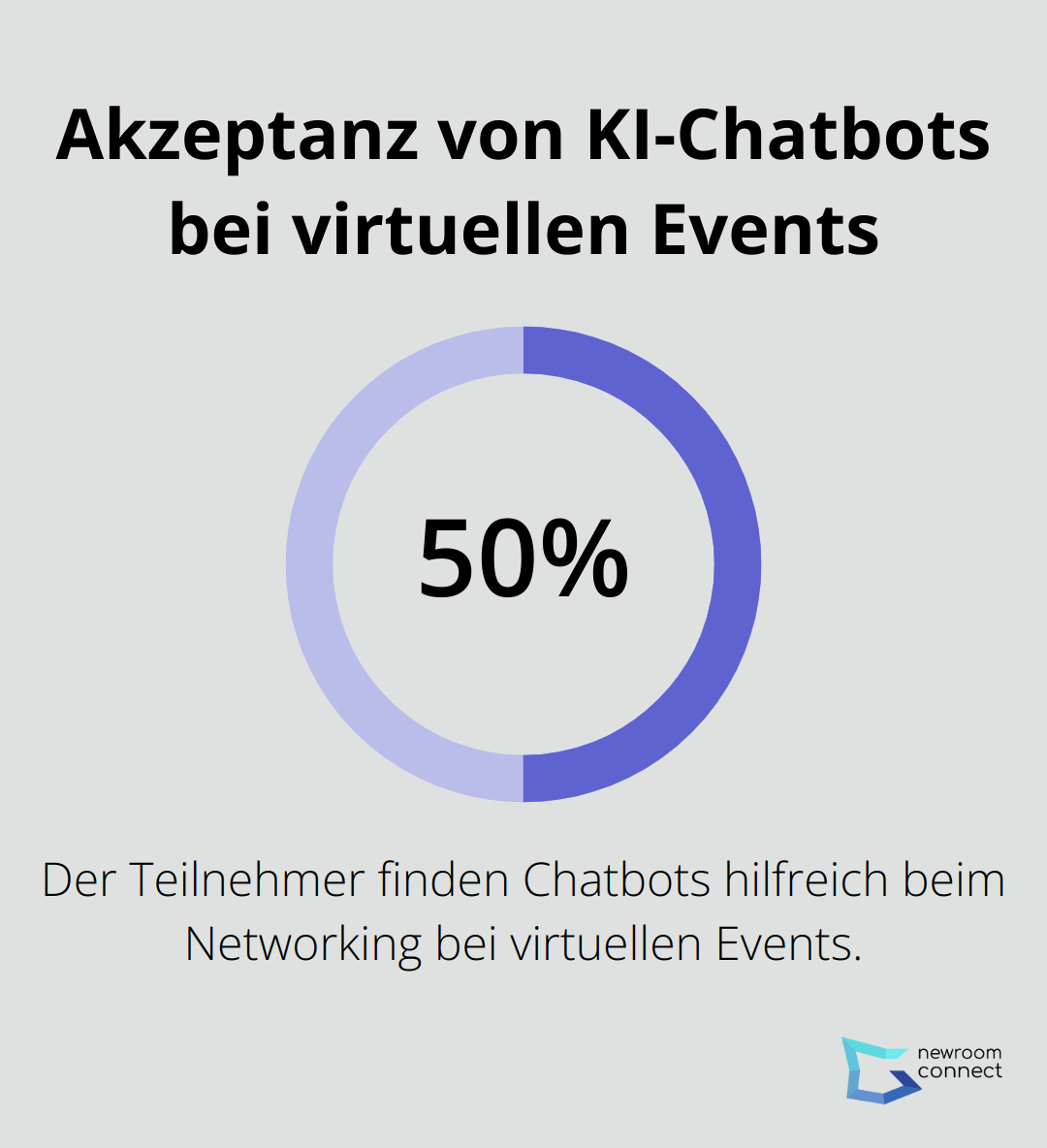 Akzeptanz von KI-Chatbots bei virtuellen Events

50%

Der Teilnehmer finden Chatbots hilfreich beim Networking bei virtuellen Events.

newroom connect