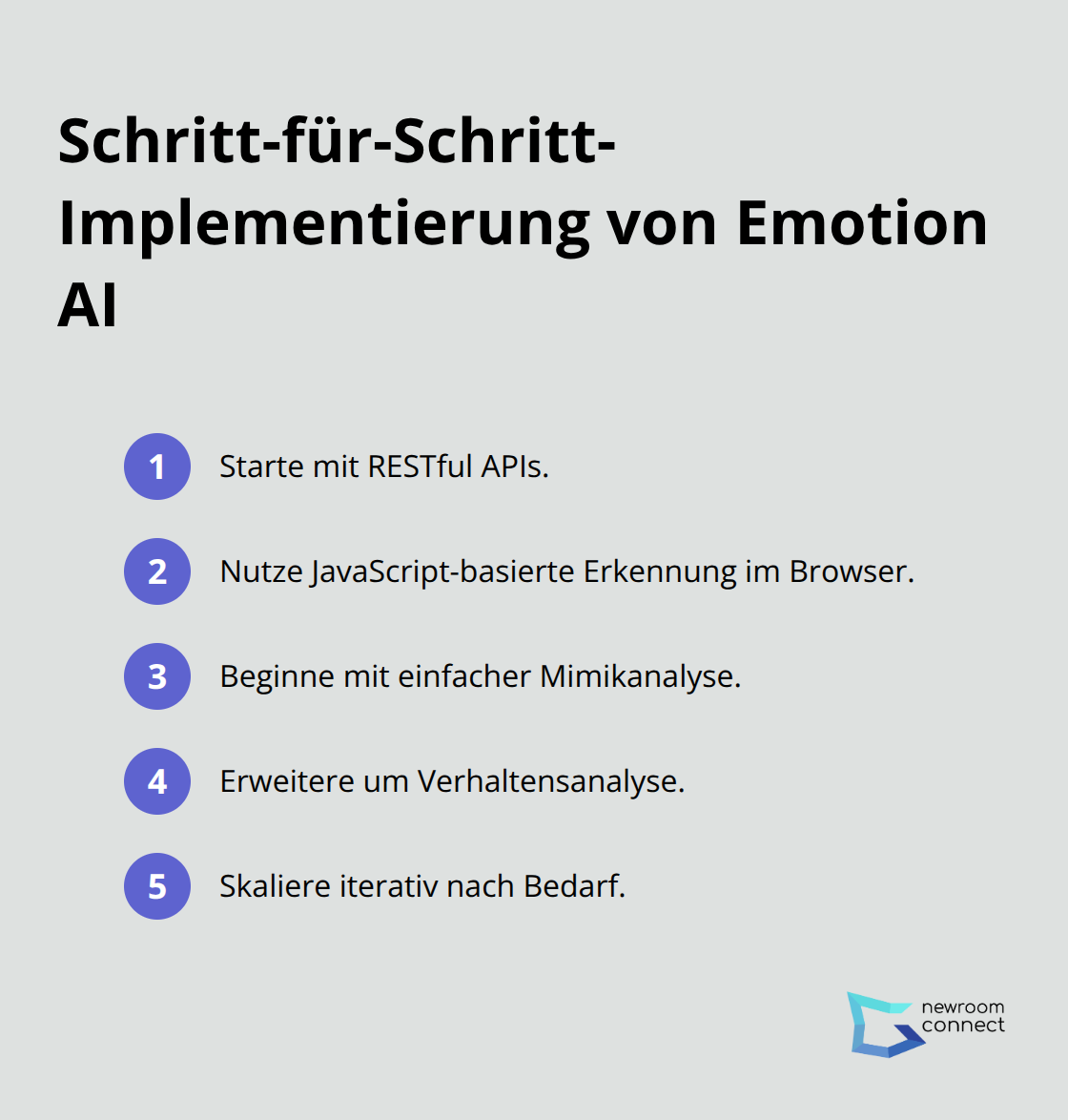 Schritt-für-Schritt-Implementierung von Emotion AI

1 Starte mit RESTful APIs.

2 Nutze JavaScript-basierte Erkennung im Browser.

3 Beginne mit einfacher Mimikanalyse.

4 Erweitere um Verhaltensanalyse.

5 Skaliere iterativ nach Bedarf.

newroom connect