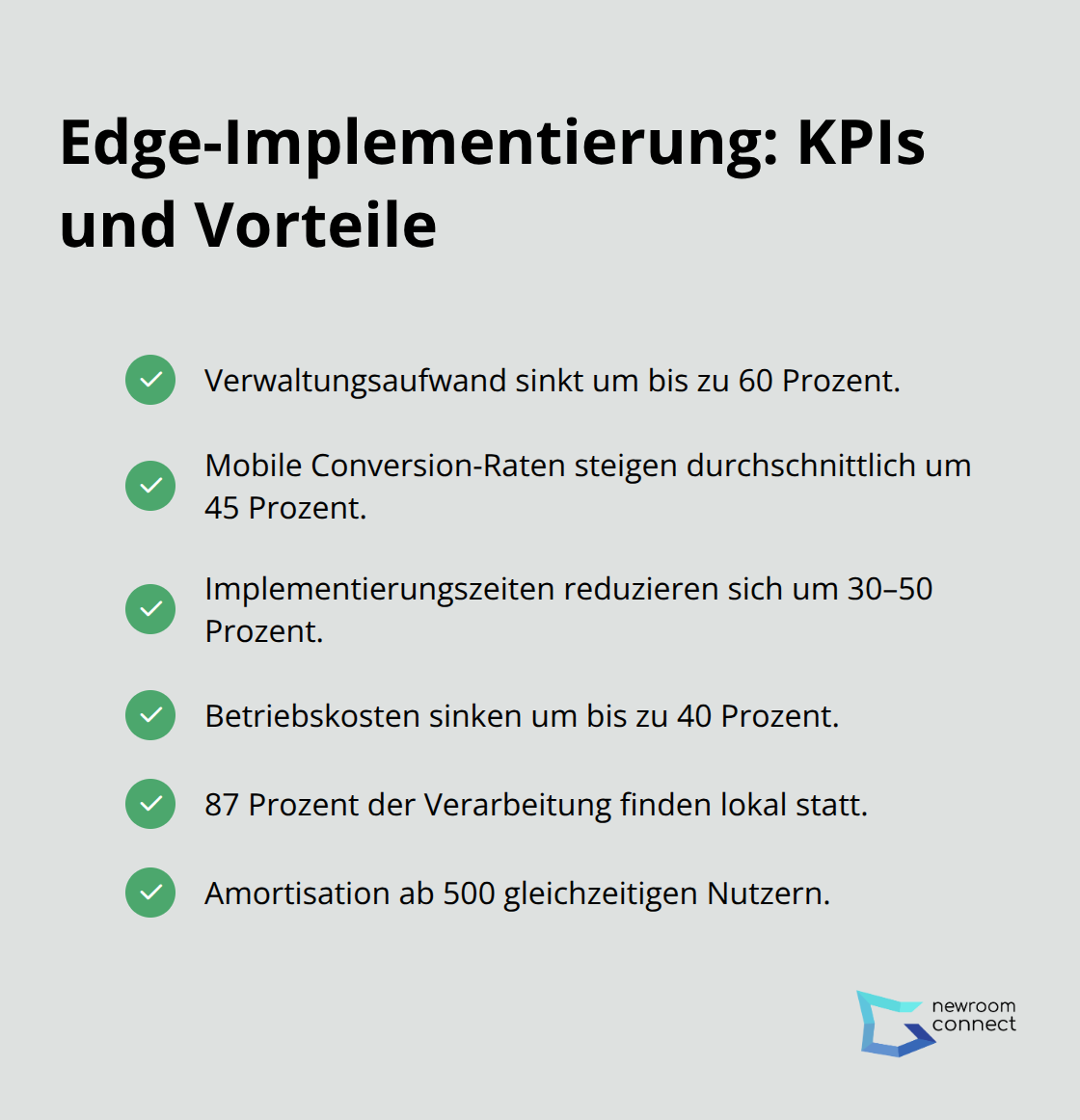 Edge-Implementierung: KPIs und Vorteile

Verwaltungsaufwand sinkt um bis zu 60 Prozent.

Mobile Conversion-Raten steigen durchschnittlich um 45 Prozent.

Implementierungszeiten reduzieren sich um 30–50 Prozent.

Betriebskosten sinken um bis zu 40 Prozent.

87 Prozent der Verarbeitung finden lokal statt.

Amortisation ab 500 gleichzeitigen Nutzern.

newroom connect