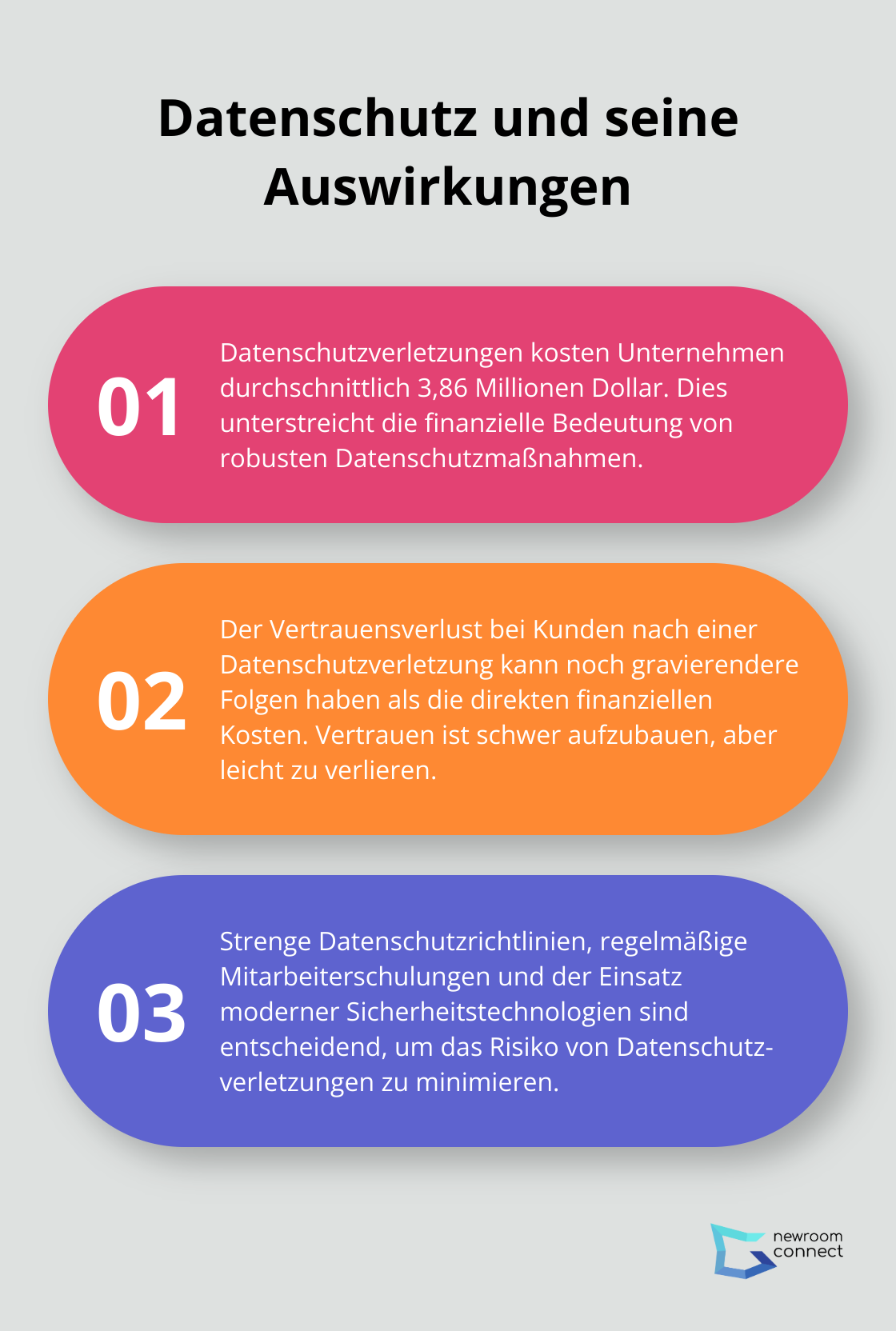 Datenschutz und seine Auswirkungen

01

Datenschutzverletzungen kosten Unternehmen durchschnittlich 3,86 Millionen Dollar. Dies unterstreicht die finanzielle Bedeutung von robusten Datenschutzmaßnahmen.

02

Der Vertrauensverlust bei Kunden nach einer Datenschutzverletzung kann noch gravierendere Folgen haben als die direkten finanziellen Kosten. Vertrauen ist schwer aufzubauen, aber leicht zu verlieren.

03

Strenge Datenschutzrichtlinien, regelmäßige Mitarbeiterschulungen und der Einsatz moderner Sicherheitstechnologien sind entscheidend, um das Risiko von Datenschutzverletzungen zu minimieren.

newroom connect