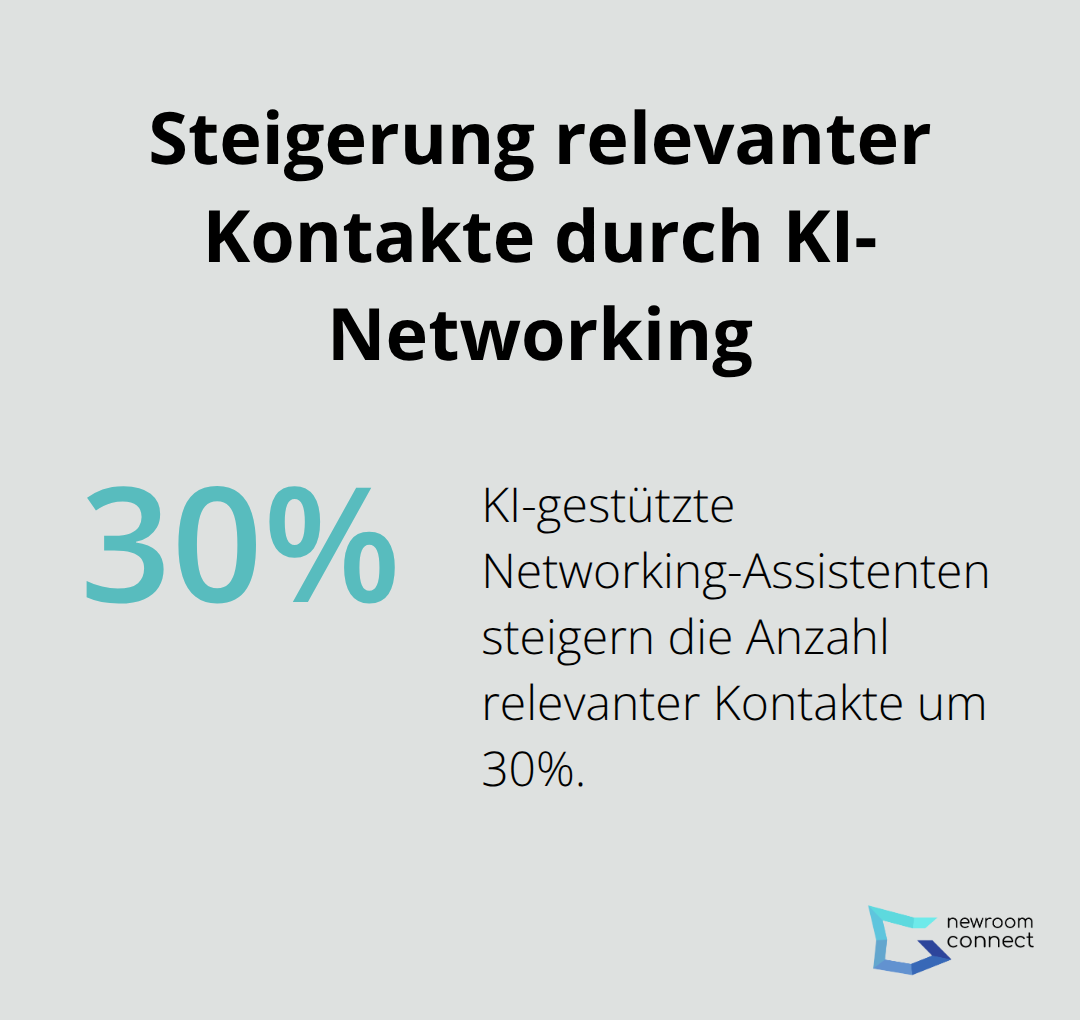 Steigerung relevanter Kontakte durch KI-Networking

30%

KI-gestützte Networking-Assistenten steigern die Anzahl relevanter Kontakte um 30%.

newroom connect