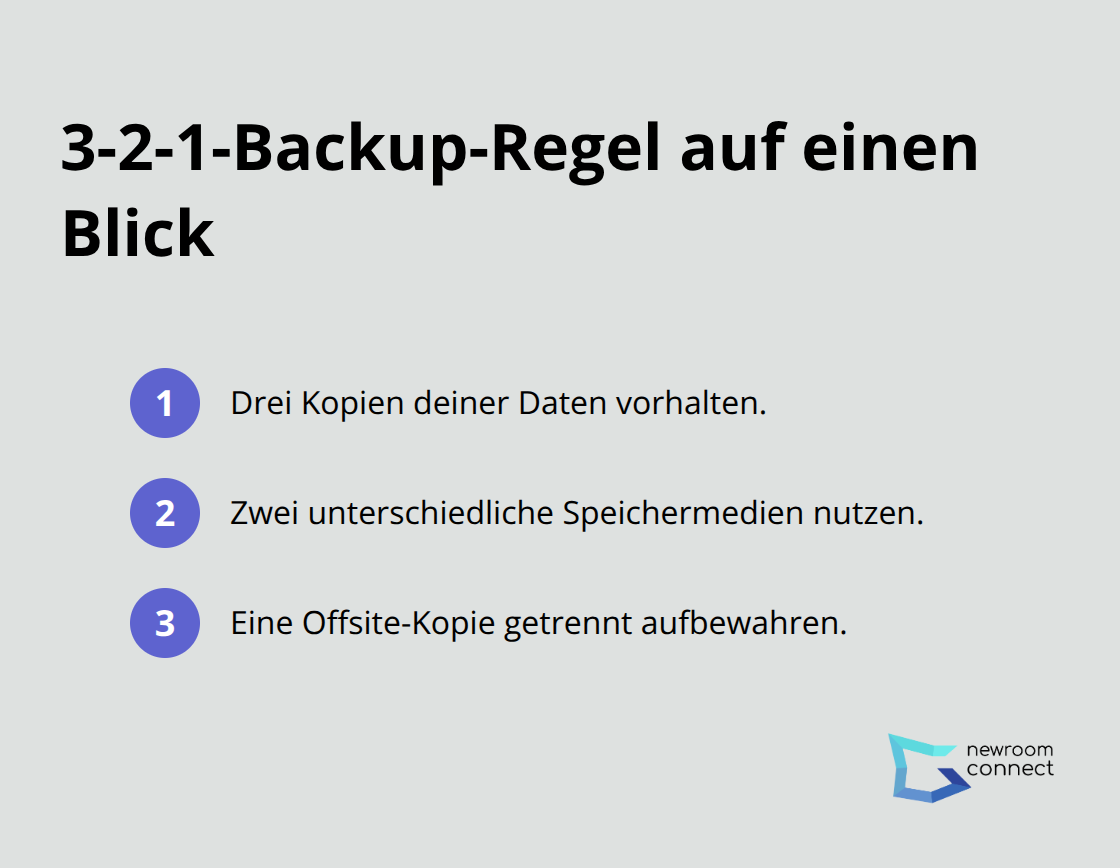 3-2-1-Backup-Regel auf einen Blick

1 Drei Kopien deiner Daten vorhalten.

2 Zwei unterschiedliche Speichermedien nutzen.

3 Eine Offsite-Kopie getrennt aufbewahren.

newroom connect