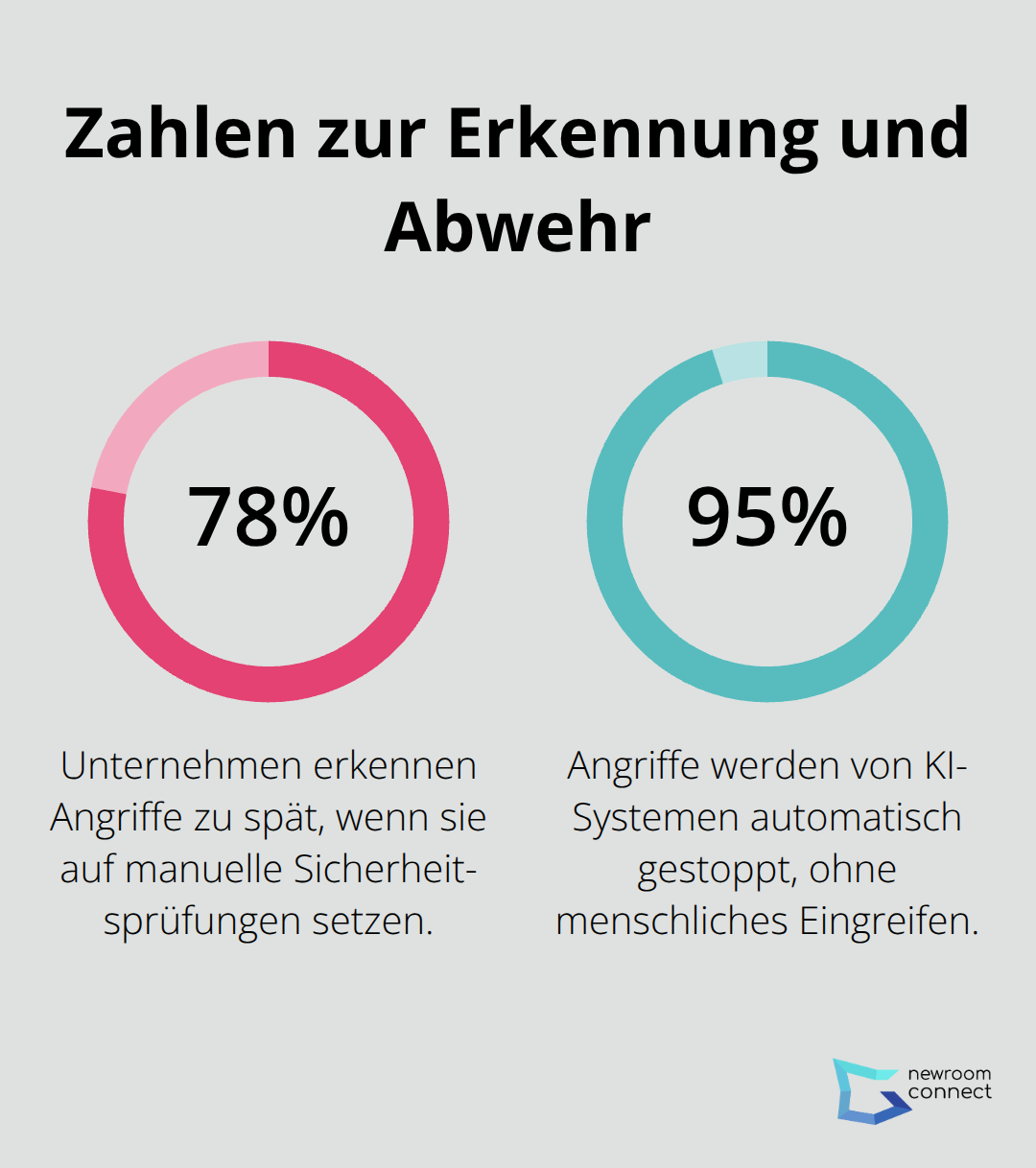 Zahlen zur Erkennung und Abwehr

78%

Unternehmen erkennen Angriffe zu spät, wenn sie auf manuelle Sicherheitsprüfungen setzen.

95%

Angriffe werden von KI-Systemen automatisch gestoppt, ohne menschliches Eingreifen.

newroom connect