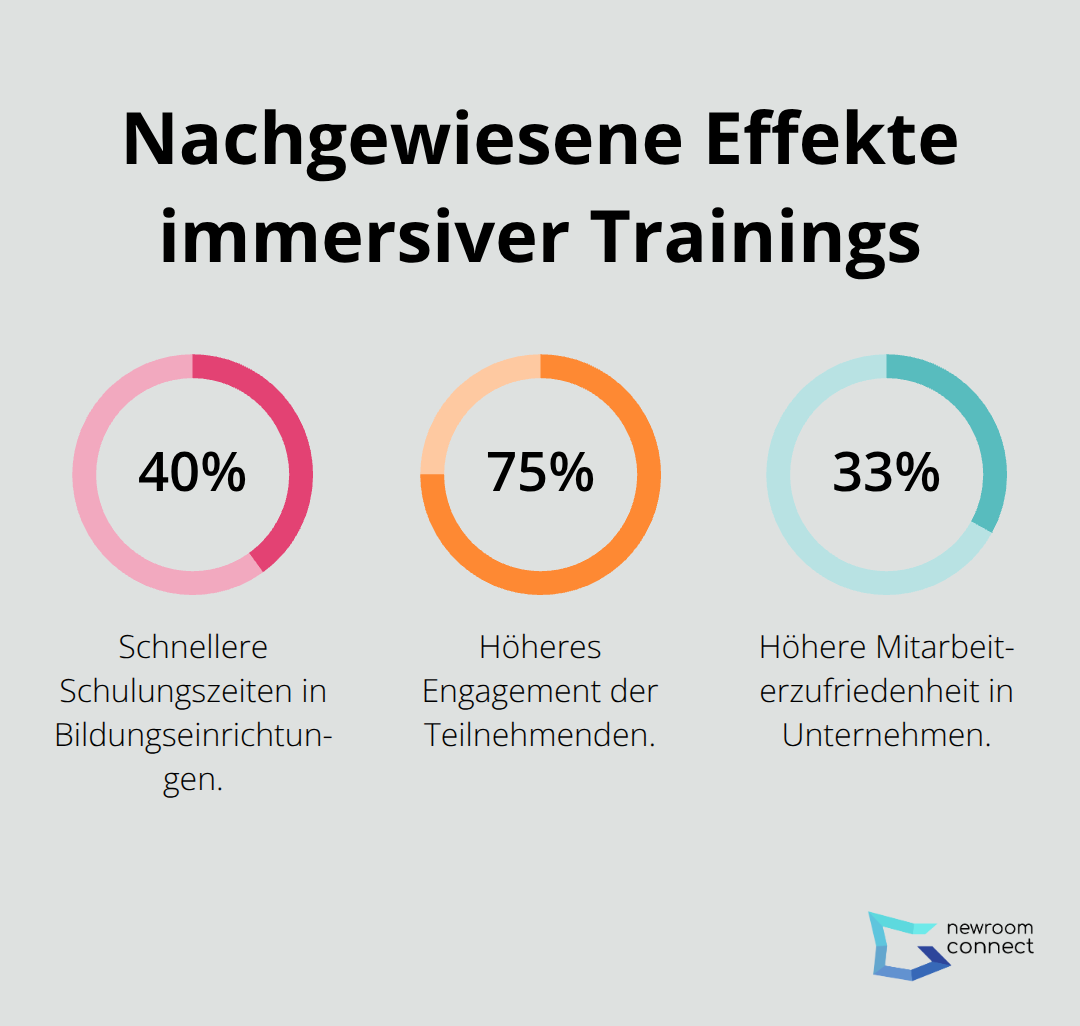 Nachgewiesene Effekte immersiver Trainings

40%

Schnellere Schulungszeiten in Bildungseinrichtungen.

75%

Höheres Engagement der Teilnehmenden.

33%

Höhere Mitarbeiterzufriedenheit in Unternehmen.

newroom connect