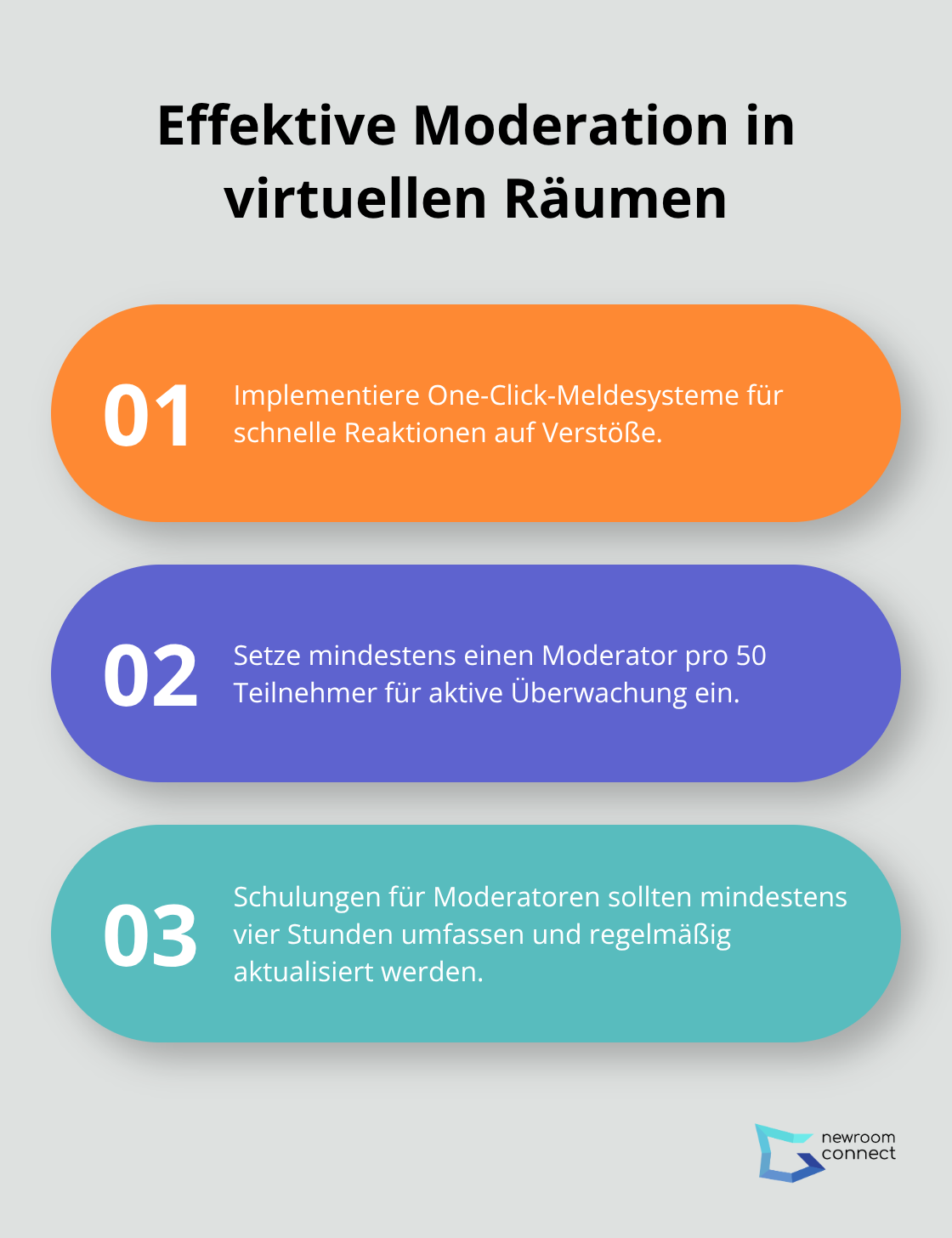 Effektive Moderation in virtuellen Räumen

01
Implementiere One-Click-Meldesysteme für schnelle Reaktionen auf Verstöße.

02
Setze mindestens einen Moderator pro 50 Teilnehmer für aktive Überwachung ein.

03
Schulungen für Moderatoren sollten mindestens vier Stunden umfassen und regelmäßig aktualisiert werden.

newroom connect