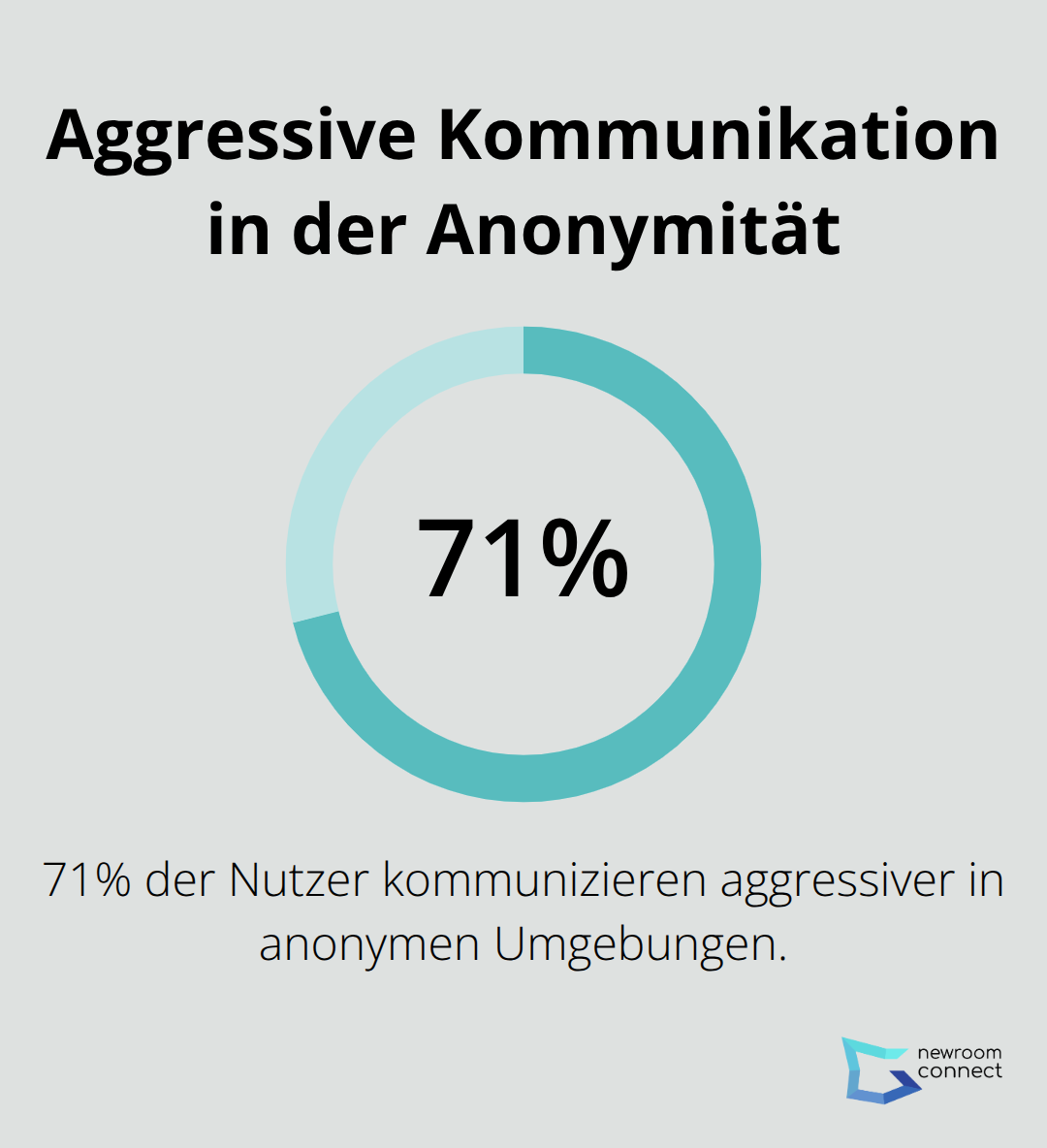 Aggressive Kommunikation in der Anonymität

71%

71% der Nutzer kommunizieren aggressiver in anonymen Umgebungen.

newroom connect