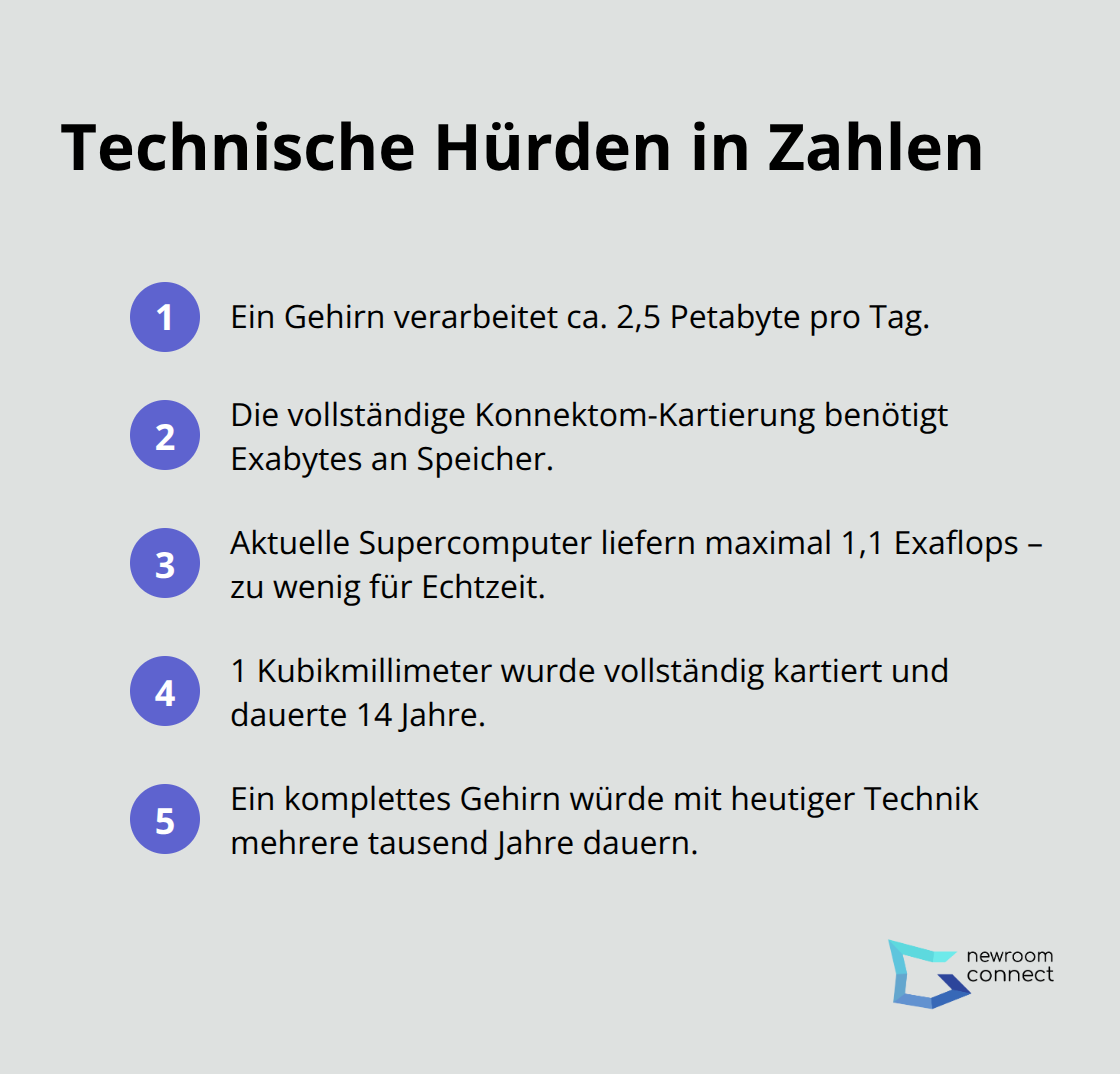 Technische Hürden in Zahlen

1 Ein Gehirn verarbeitet ca. 2,5 Petabyte pro Tag.

2 Die vollständige Konnektom-Kartierung benötigt Exabytes an Speicher.

3 Aktuelle Supercomputer liefern maximal 1,1 Exaflops – zu wenig für Echtzeit.

4 1 Kubikmillimeter wurde vollständig kartiert und dauerte 14 Jahre.

5 Ein komplettes Gehirn würde mit heutiger Technik mehrere tausend Jahre dauern.

newroom connect