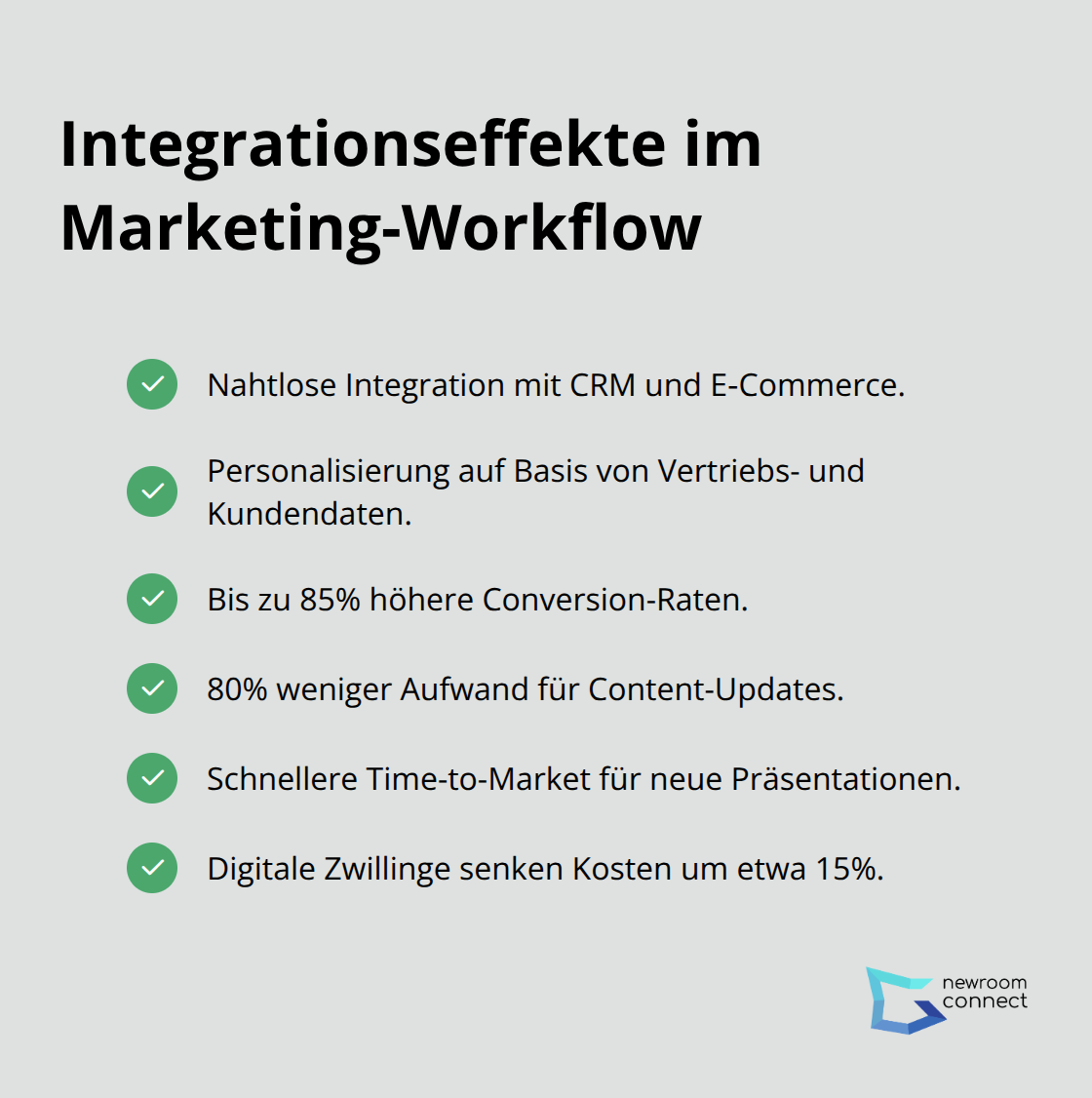 Integrationseffekte im Marketing-Workflow

Nahtlose Integration mit CRM und E-Commerce.

Personalisierung auf Basis von Vertriebs- und Kundendaten.

Bis zu 85% höhere Conversion-Raten.

80% weniger Aufwand für Content-Updates.

Schnellere Time-to-Market für neue Präsentationen.

Digitale Zwillinge senken Kosten um etwa 15%.

newroom connect