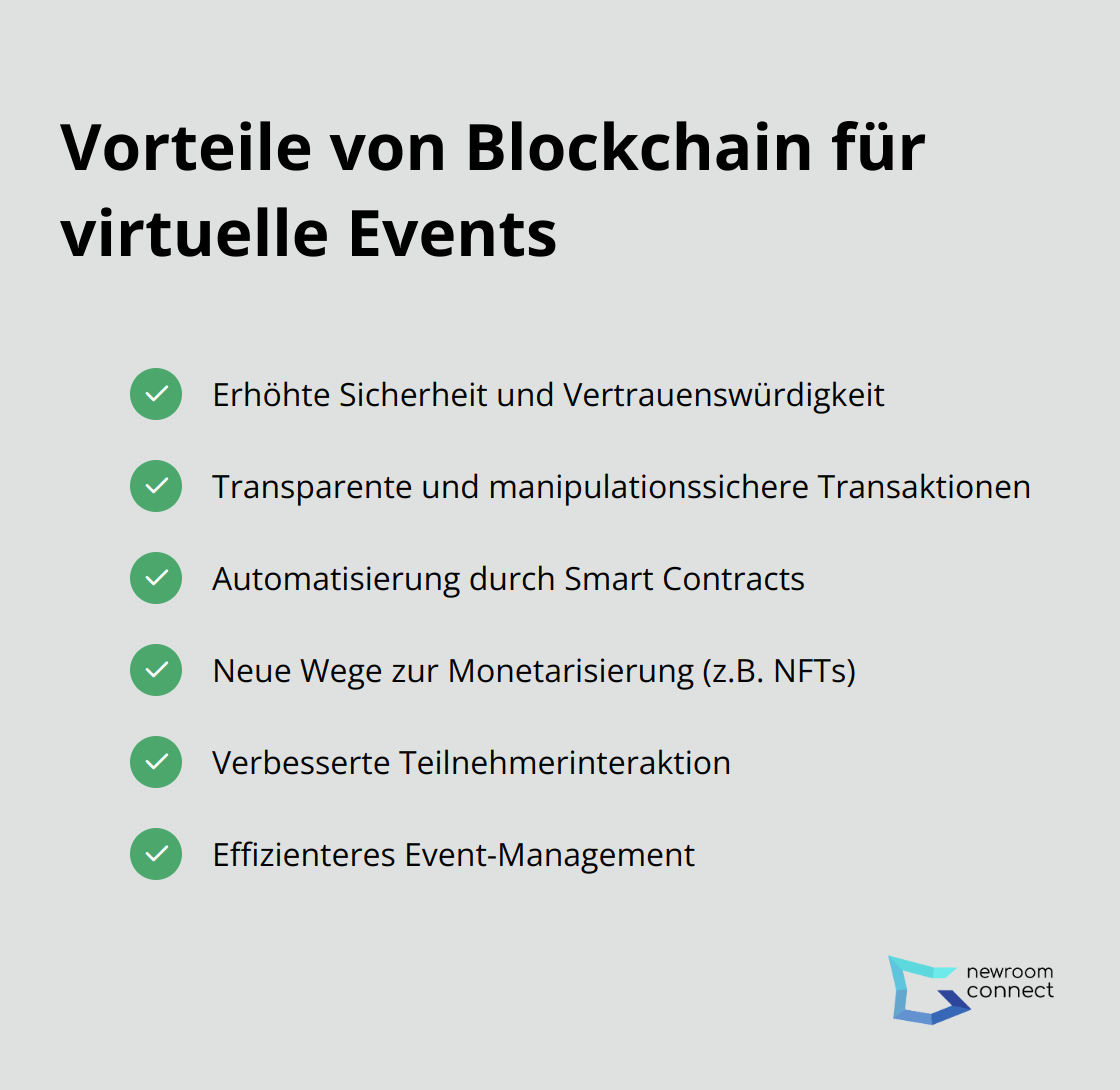 Vorteile von Blockchain für virtuelle Events

Erhöhte Sicherheit und Vertrauenswürdigkeit

Transparente und manipulationssichere Transaktionen

Automatisierung durch Smart Contracts

Neue Wege zur Monetarisierung (z.B. NFTs)

Verbesserte Teilnehmerinteraktion

Effizienteres Event-Management

newroom connect