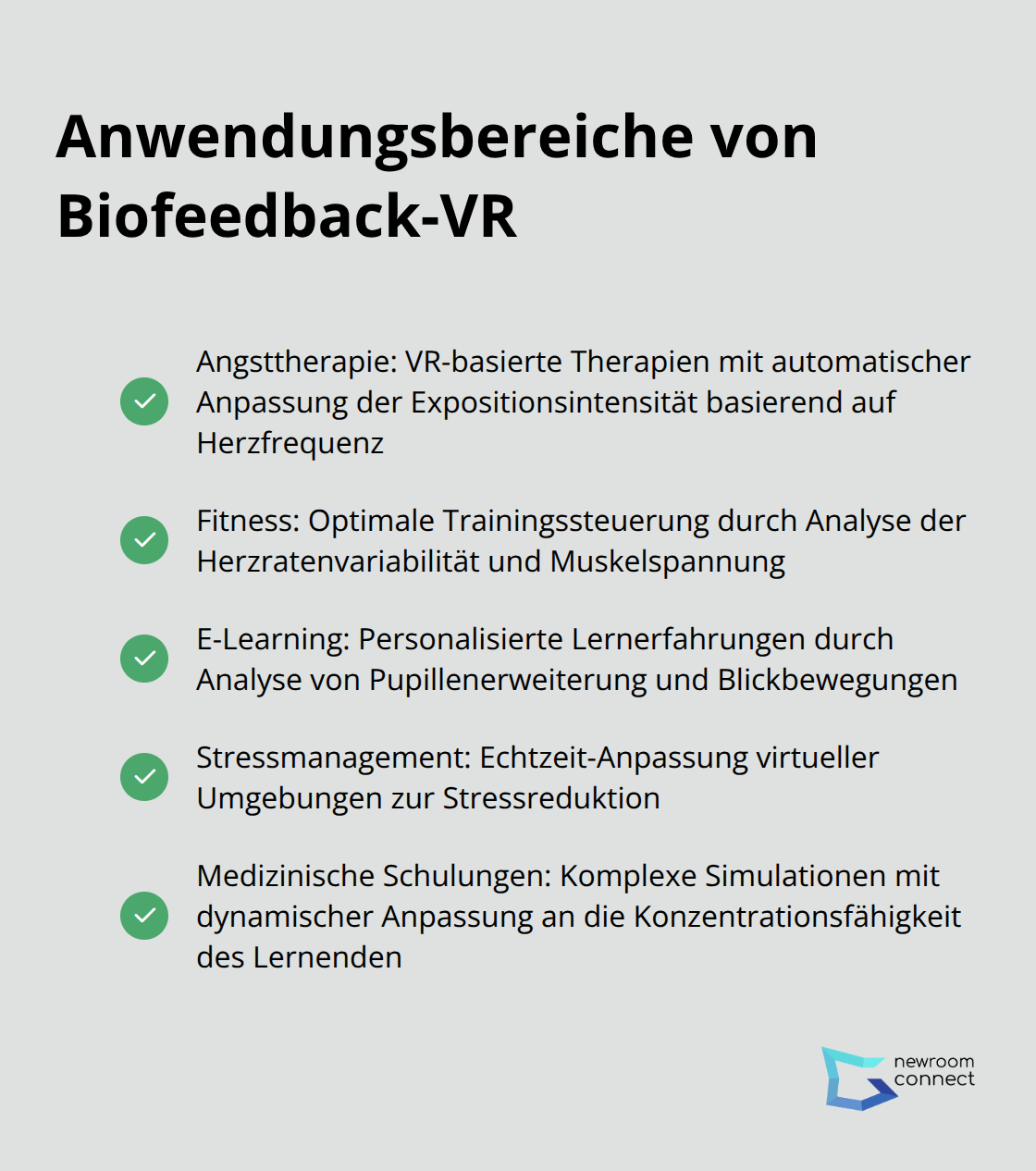 Anwendungsbereiche von Biofeedback-VR

Angsttherapie: VR-basierte Therapien mit automatischer Anpassung der Expositionsintensität basierend auf Herzfrequenz

Fitness: Optimale Trainingssteuerung durch Analyse der Herzratenvariabilität und Muskelspannung

E-Learning: Personalisierte Lernerfahrungen durch Analyse von Pupillenerweiterung und Blickbewegungen

Stressmanagement: Echtzeit-Anpassung virtueller Umgebungen zur Stressreduktion

Medizinische Schulungen: Komplexe Simulationen mit dynamischer Anpassung an die Konzentrationsfähigkeit des Lernenden

newroom connect