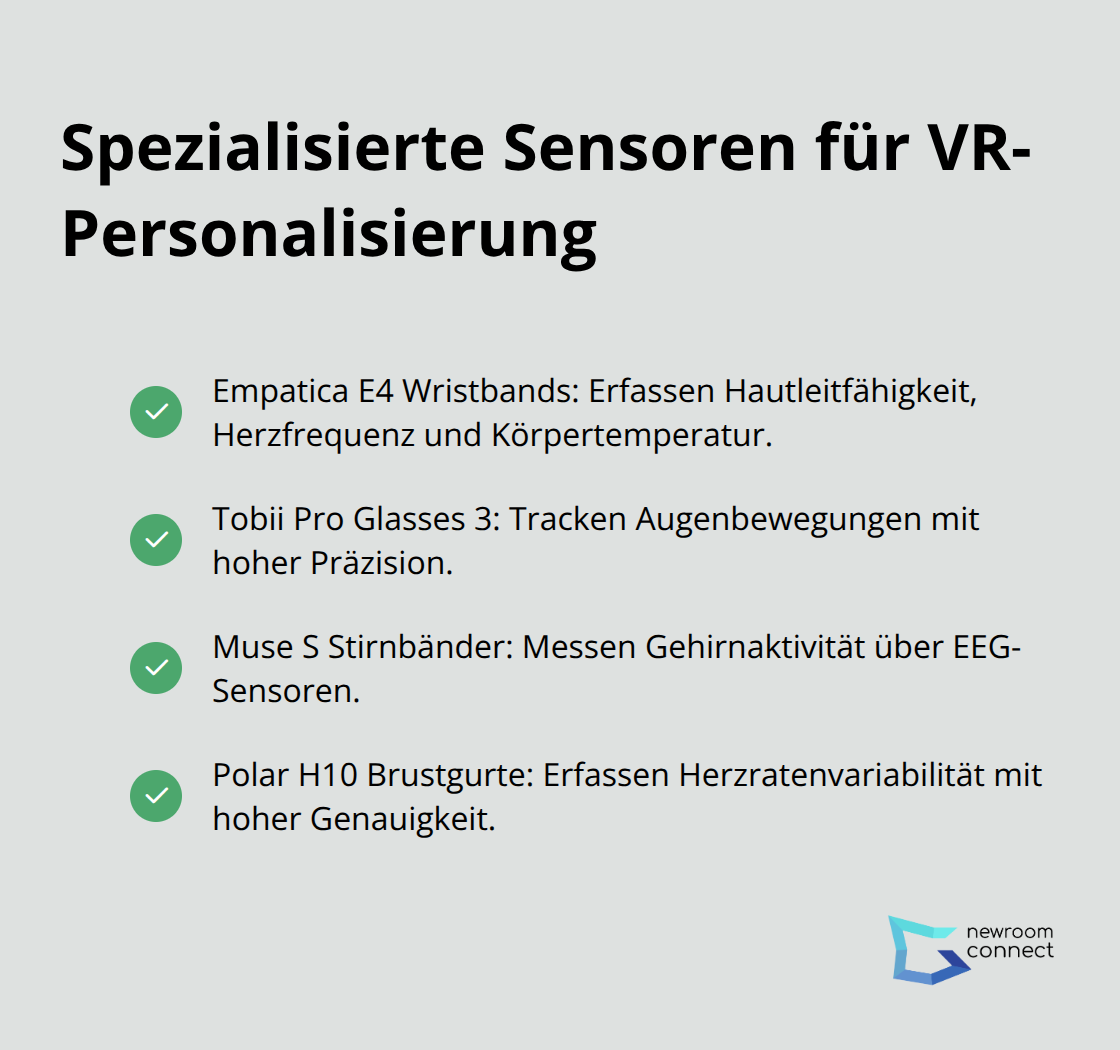 Spezialisierte Sensoren für VR-Personalisierung

Empatica E4 Wristbands: Erfassen Hautleitfähigkeit, Herzfrequenz und Körpertemperatur.

Tobii Pro Glasses 3: Tracken Augenbewegungen mit hoher Präzision.

Muse S Stirnbänder: Messen Gehirnaktivität über EEG-Sensoren.

Polar H10 Brustgurte: Erfassen Herzratenvariabilität mit hoher Genauigkeit.

newroom connect