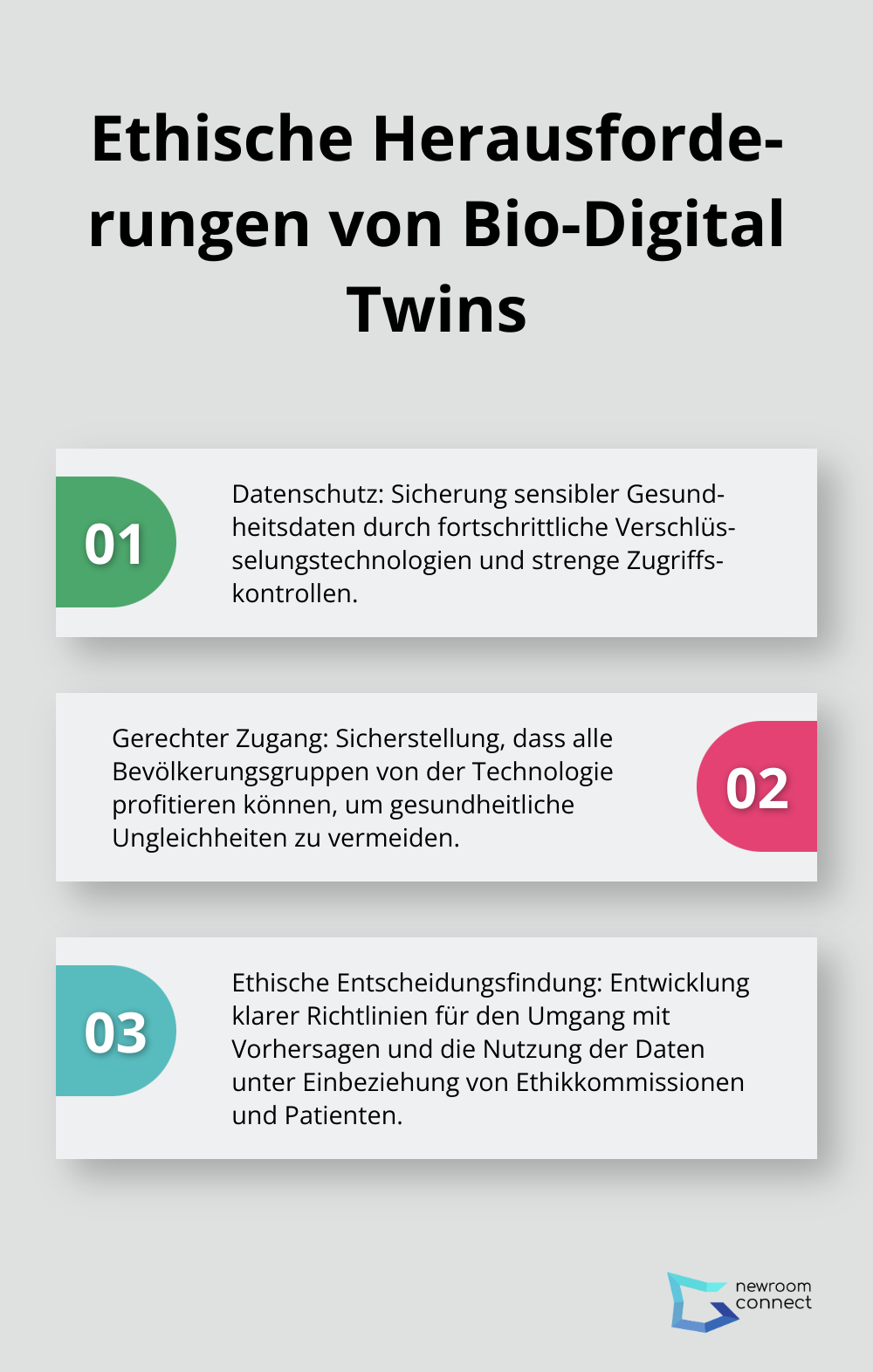 Ethische Herausforderungen von Bio-Digital Twins

01

Datenschutz: Sicherung sensibler Gesundheitsdaten durch fortschrittliche Verschlüsselungstechnologien und strenge Zugriffskontrollen.

Gerechter Zugang: Sicherstellung, dass alle Bevölkerungsgruppen von der Technologie profitieren können, um gesundheitliche Ungleichheiten zu vermeiden.

02

03

Ethische Entscheidungsfindung: Entwicklung klarer Richtlinien für den Umgang mit Vorhersagen und die Nutzung der Daten unter Einbeziehung von Ethikkommissionen und Patienten.

newroom connect