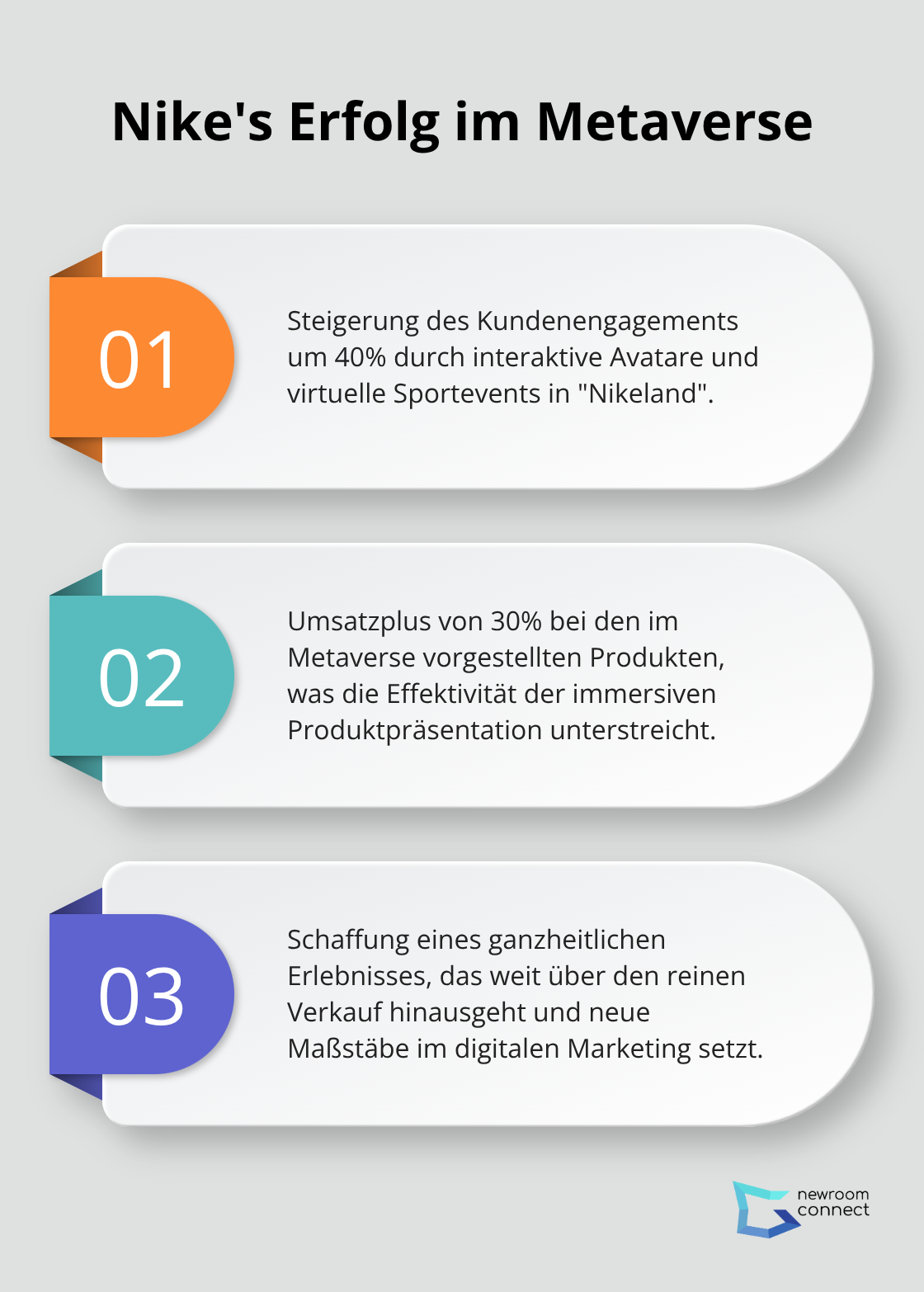 Nike's Erfolg im Metaverse

01

Steigerung des Kundenengagements um 40% durch interaktive Avatare und virtuelle Sportevents in "Nikeland".

02

Umsatzplus von 30% bei den im Metaverse vorgestellten Produkten, was die Effektivität der immersiven Produktpräsentation unterstreicht.

03

Schaffung eines ganzheitlichen Erlebnisses, das weit über den reinen Verkauf hinausgeht und neue Maßstäbe im digitalen Marketing setzt.

newroom connect