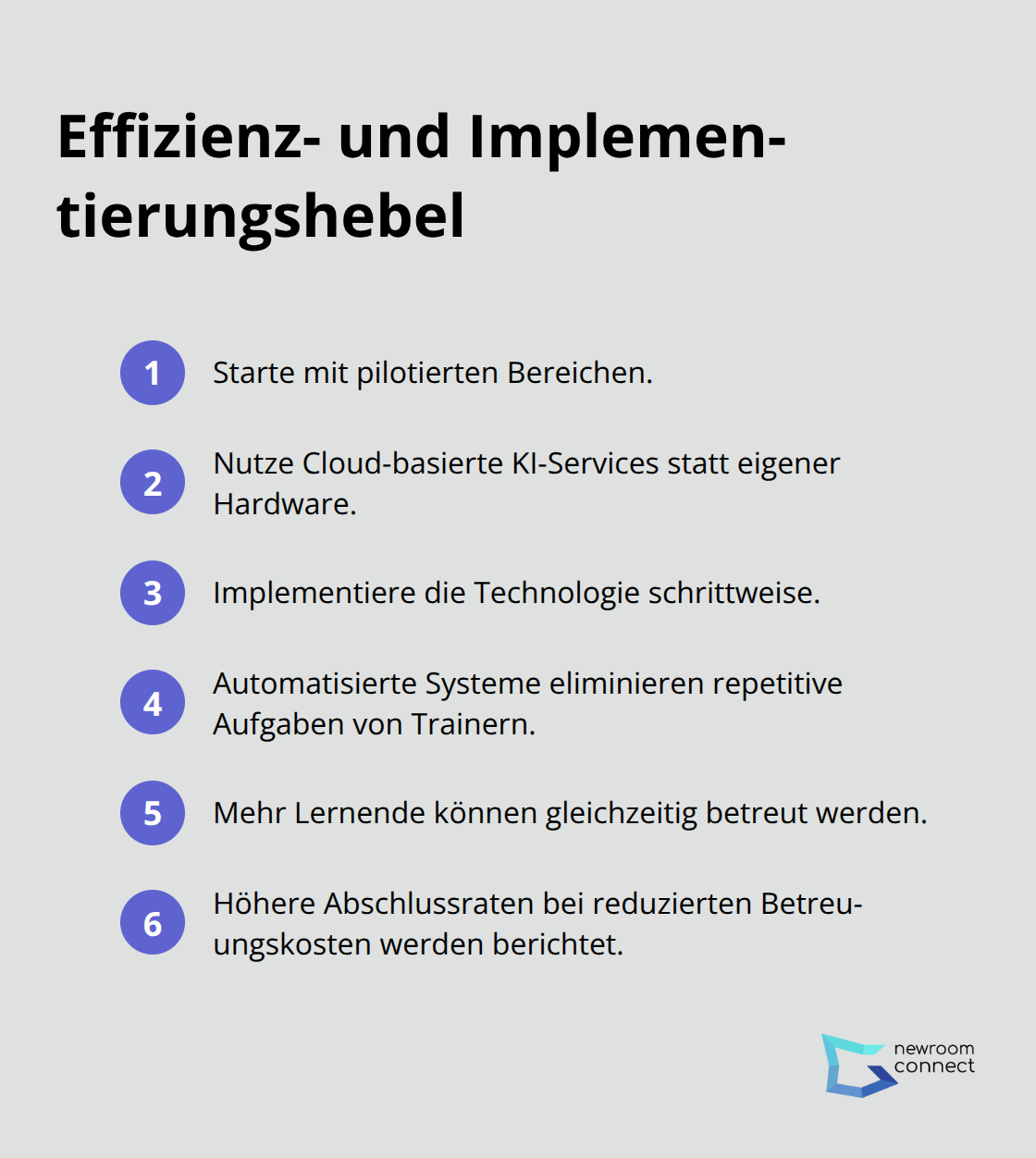 Effizienz- und Implementierungshebel

1 Starte mit pilotierten Bereichen.

2 Nutze Cloud-basierte KI-Services statt eigener Hardware.

3 Implementiere die Technologie schrittweise.

4 Automatisierte Systeme eliminieren repetitive Aufgaben von Trainern.

5 Mehr Lernende können gleichzeitig betreut werden.

6 Höhere Abschlussraten bei reduzierten Betreuungskosten werden berichtet.

newroom connect