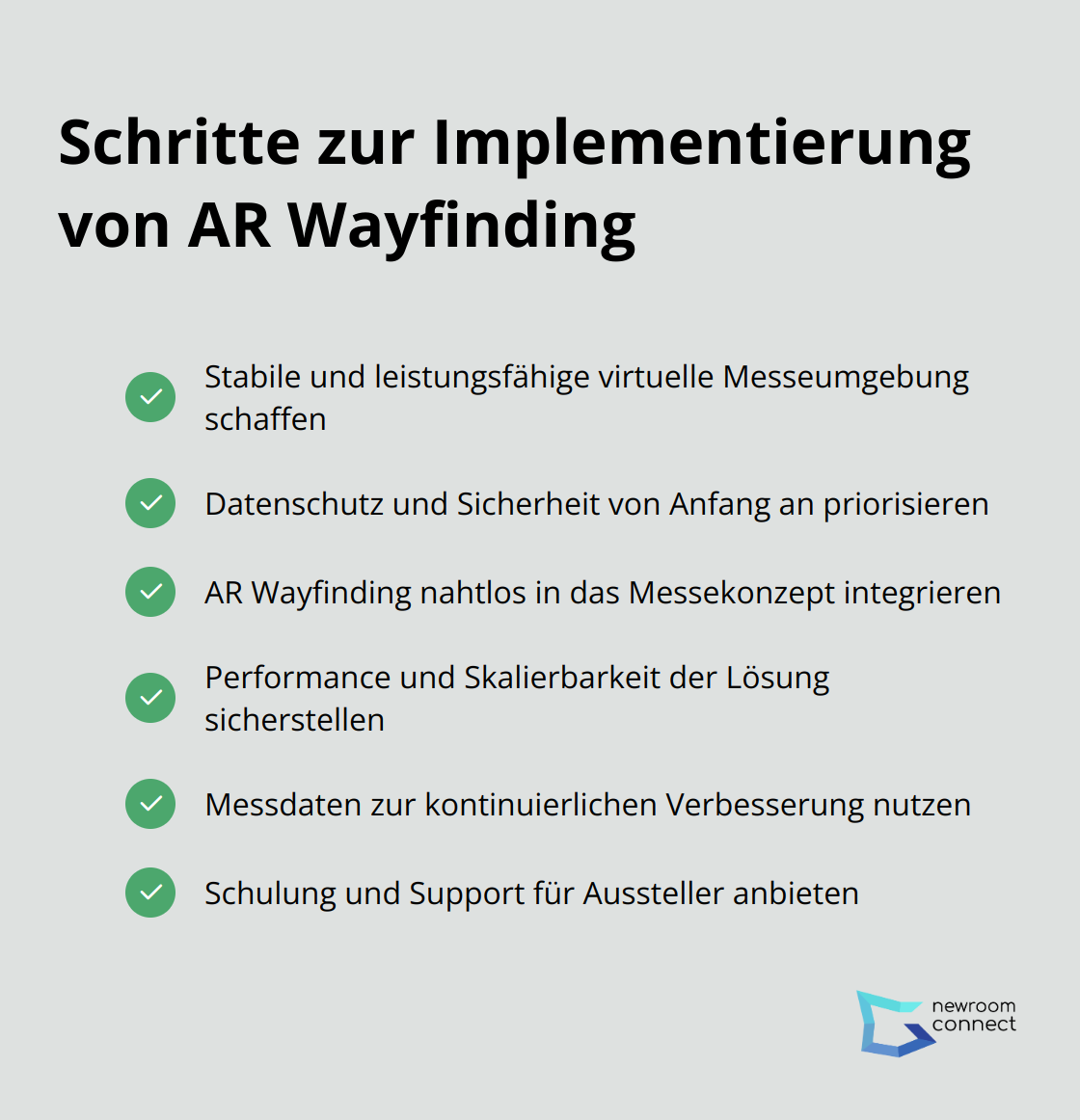 Schritte zur Implementierung von AR Wayfinding

Stabile und leistungsfähige virtuelle Messeumgebung schaffen

Datenschutz und Sicherheit von Anfang an priorisieren

AR Wayfinding nahtlos in das Messekonzept integrieren

Performance und Skalierbarkeit der Lösung sicherstellen

Messdaten zur kontinuierlichen Verbesserung nutzen

Schulung und Support für Aussteller anbieten

newroom connect