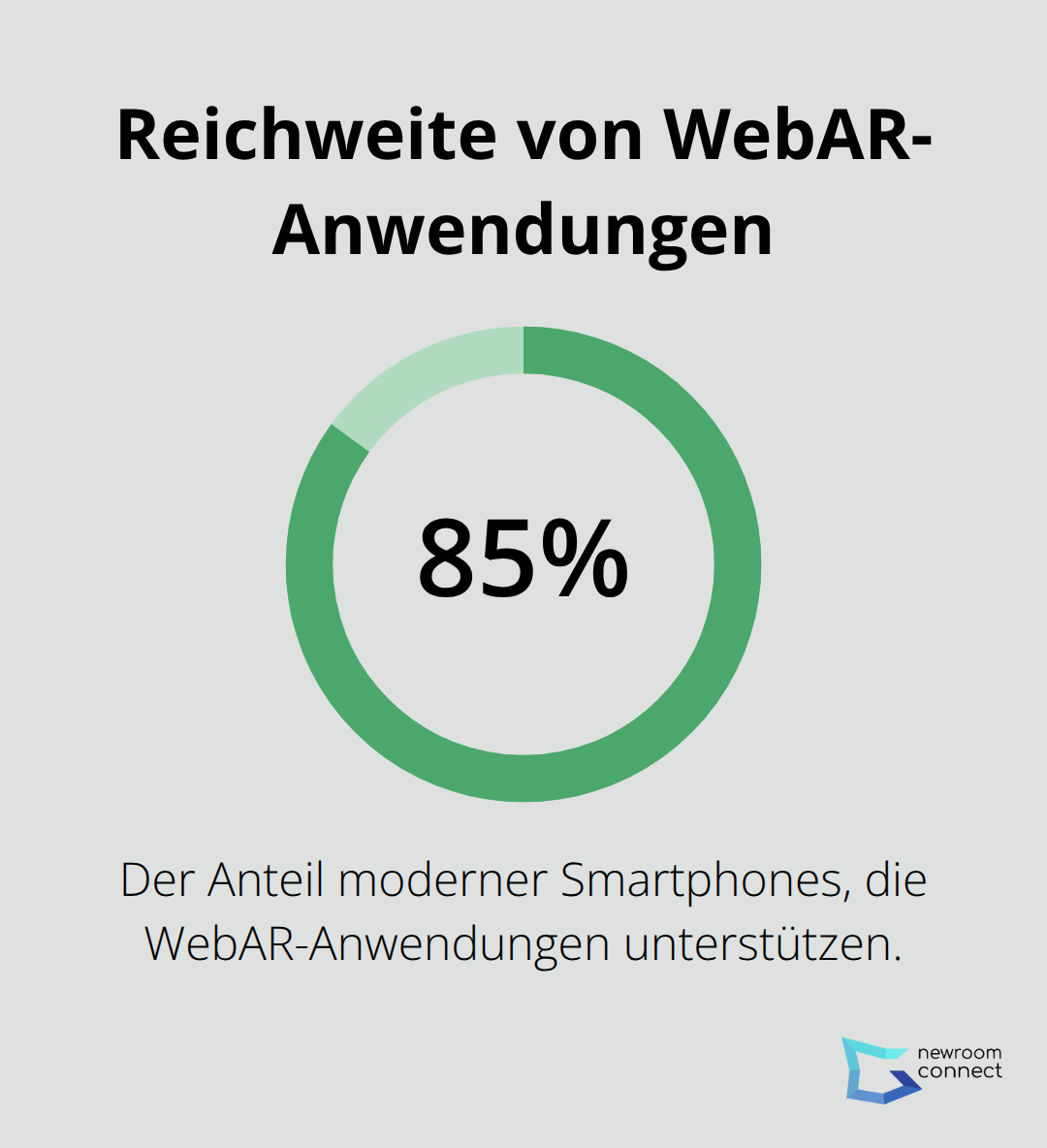 Reichweite von WebAR-Anwendungen

85%

Der Anteil moderner Smartphones, die WebAR-Anwendungen unterstützen.

newroom connect