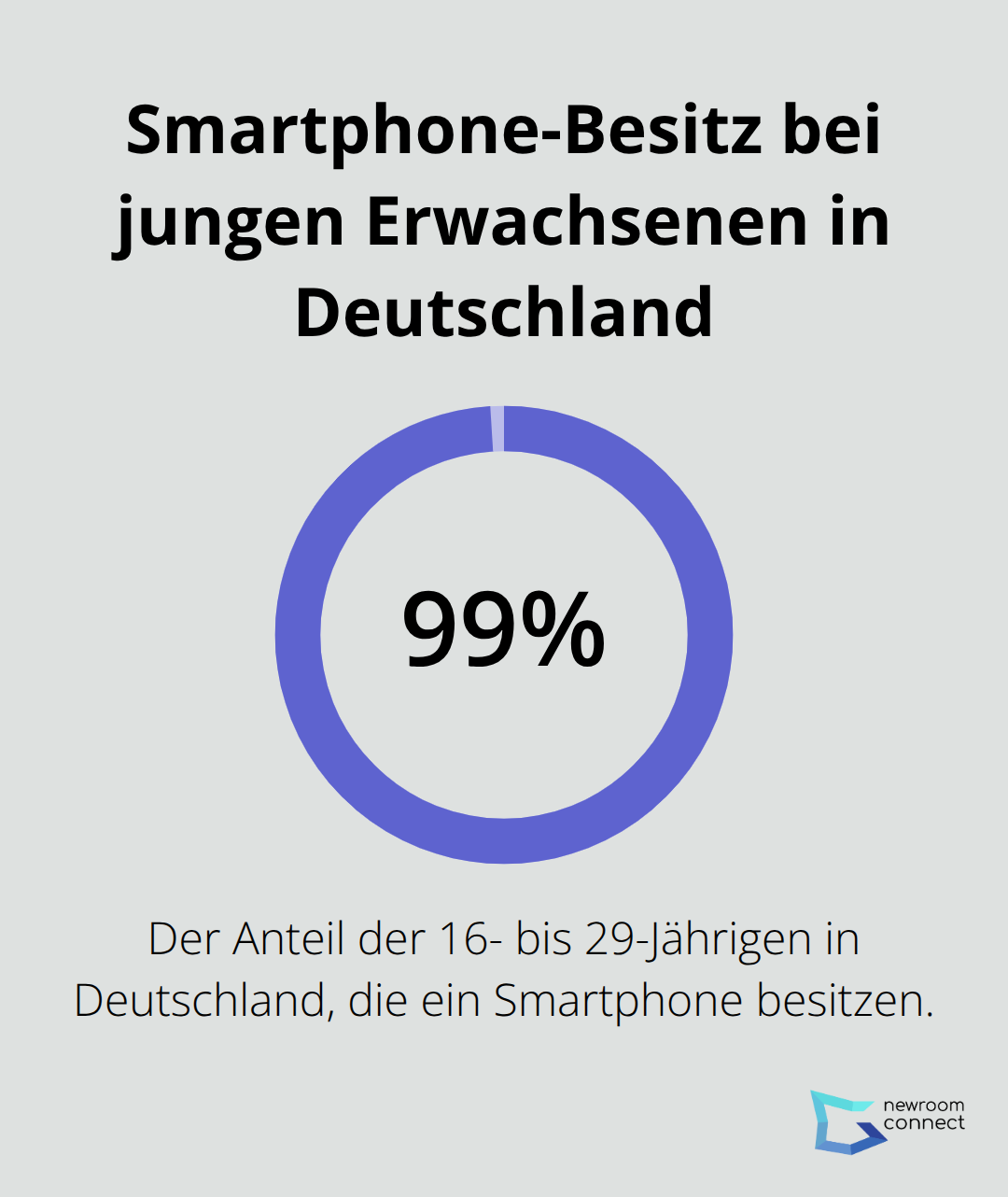 Smartphone-Besitz bei jungen Erwachsenen in Deutschland

99%

Der Anteil der 16- bis 29-Jährigen in Deutschland, die ein Smartphone besitzen.

newroom connect