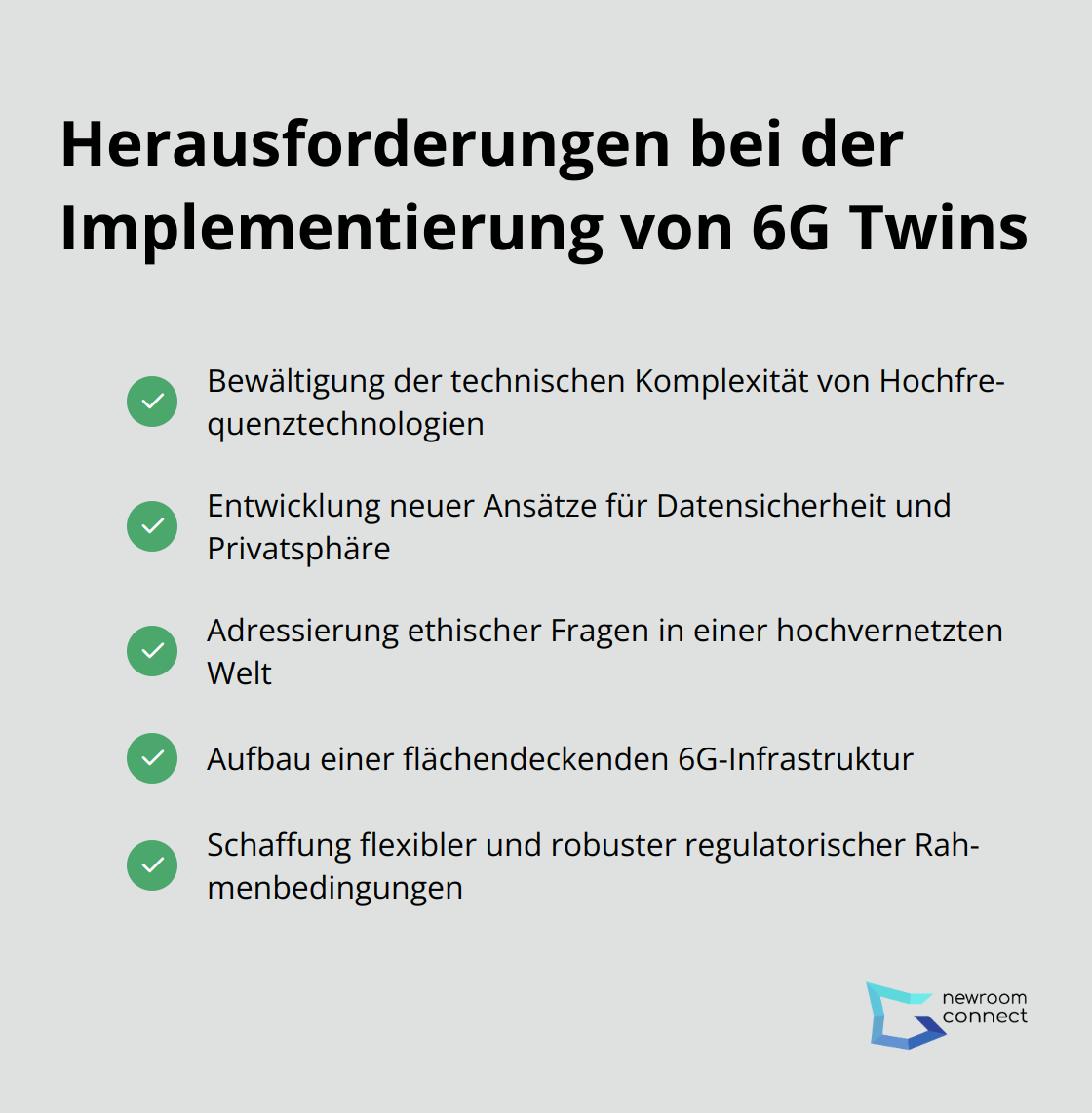 Herausforderungen bei der Implementierung von 6G Twins

Bewältigung der technischen Komplexität von Hochfrequenztechnologien

Entwicklung neuer Ansätze für Datensicherheit und Privatsphäre

Adressierung ethischer Fragen in einer hochvernetzten Welt

Aufbau einer flächendeckenden 6G-Infrastruktur

Schaffung flexibler und robuster regulatorischer Rahmenbedingungen

newroom connect