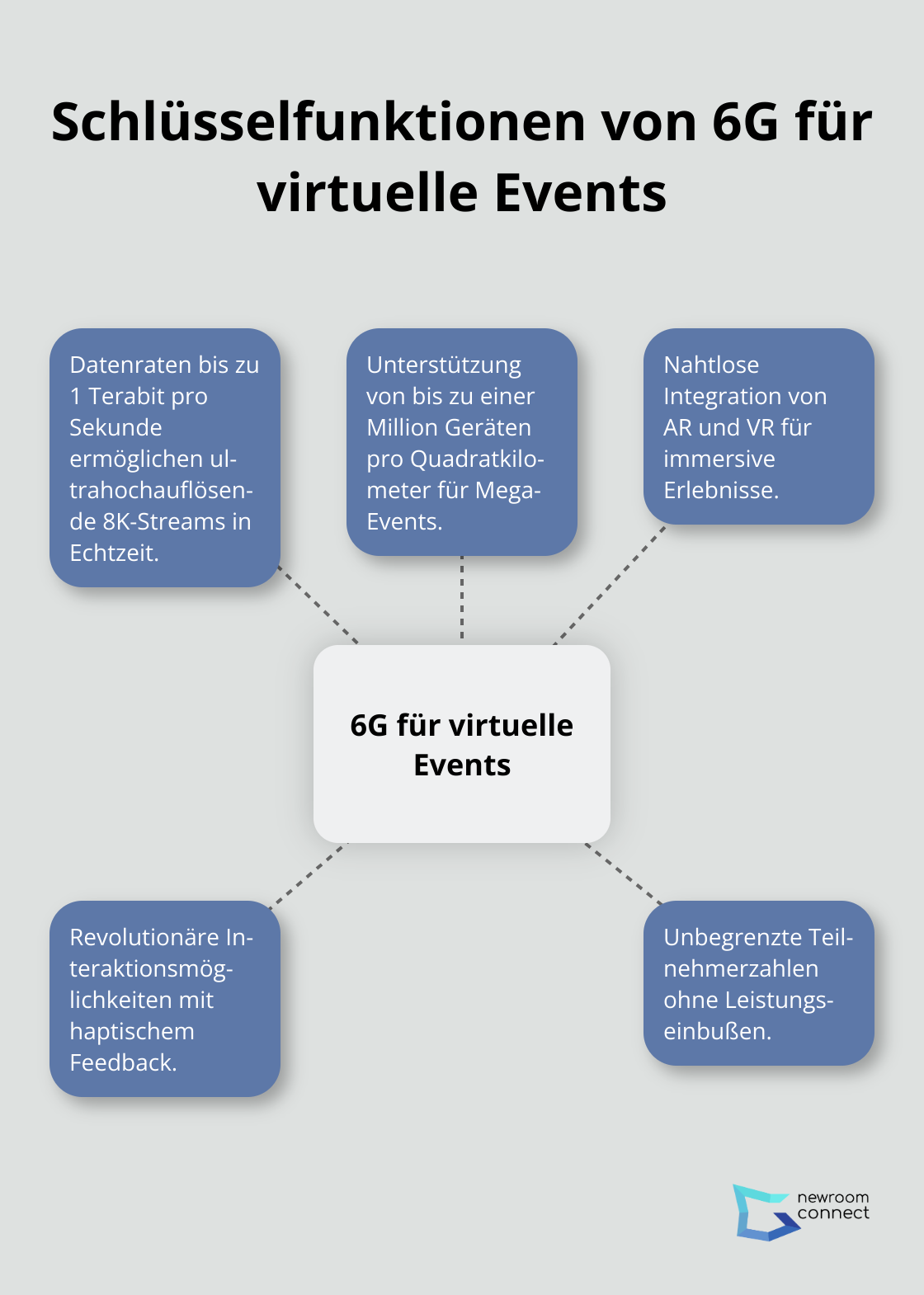 Schlüsselfunktionen von 6G für virtuelle Events

Datenraten bis zu 1 Terabit pro Sekunde ermöglichen ultrahochauflösende 8K-Streams in Echtzeit.

Unterstützung von bis zu einer Million Geräten pro Quadratkilometer für Mega-Events.

Nahtlose Integration von AR und VR für immersive Erlebnisse.

6G für virtuelle Events

Revolutionäre Interaktionsmöglichkeiten mit haptischem Feedback.

Unbegrenzte Teilnehmerzahlen ohne Leistungseinbußen.

newroom connect