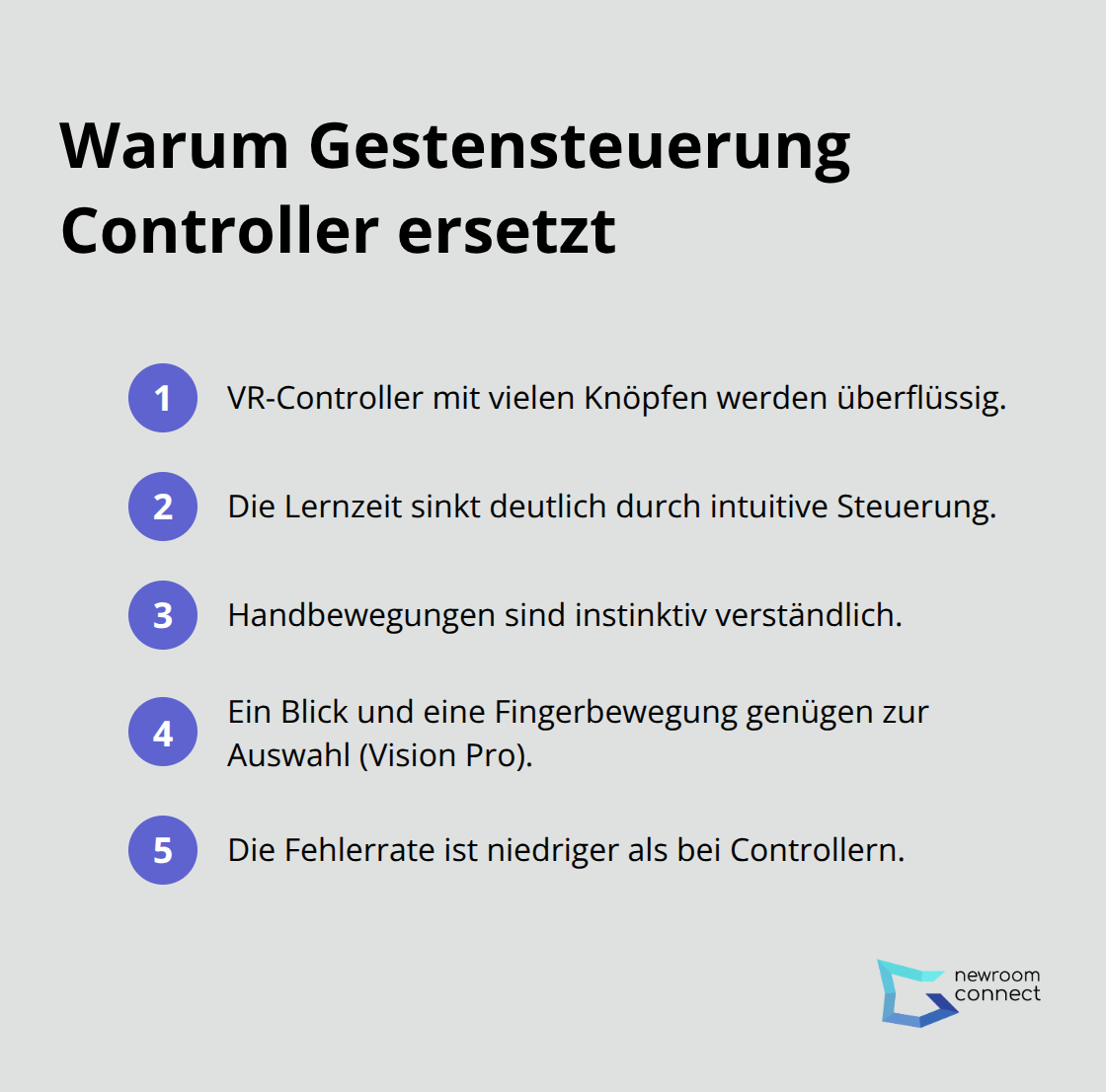 Warum Gestensteuerung Controller ersetzt

1 VR-Controller mit vielen Knöpfen werden überflüssig.

2 Die Lernzeit sinkt deutlich durch intuitive Steuerung.

3 Handbewegungen sind instinktiv verständlich.

4 Ein Blick und eine Fingerbewegung genügen zur Auswahl (Vision Pro).

5 Die Fehlerrate ist niedriger als bei Controllern.

newroom connect