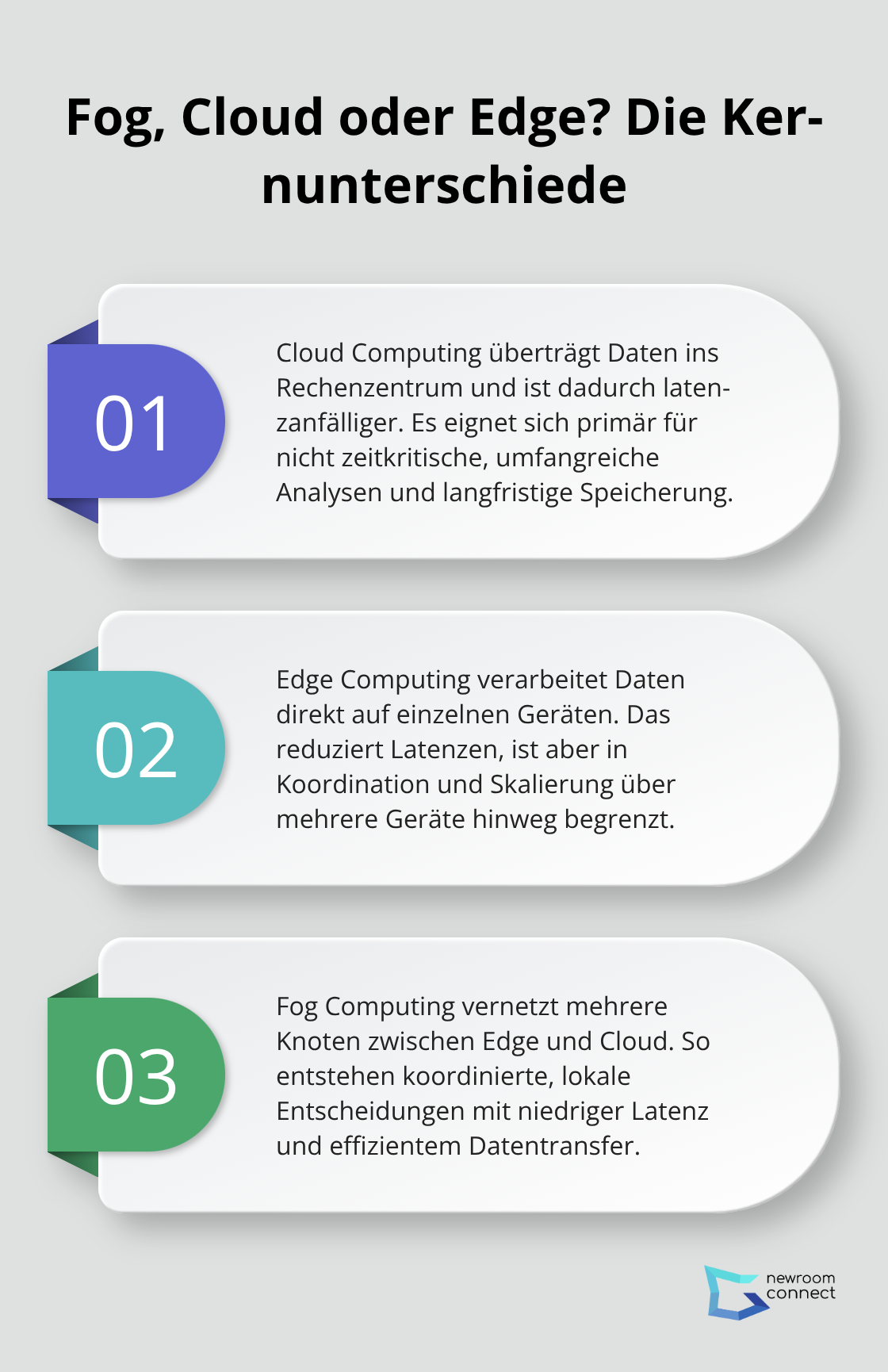 Fog, Cloud oder Edge? Die Kernunterschiede

01

Cloud Computing überträgt Daten ins Rechenzentrum und ist dadurch latenzanfälliger. Es eignet sich primär für nicht zeitkritische, umfangreiche Analysen und langfristige Speicherung.

02

Edge Computing verarbeitet Daten direkt auf einzelnen Geräten. Das reduziert Latenzen, ist aber in Koordination und Skalierung über mehrere Geräte hinweg begrenzt.

03

Fog Computing vernetzt mehrere Knoten zwischen Edge und Cloud. So entstehen koordinierte, lokale Entscheidungen mit niedriger Latenz und effizientem Datentransfer.

newroom connect