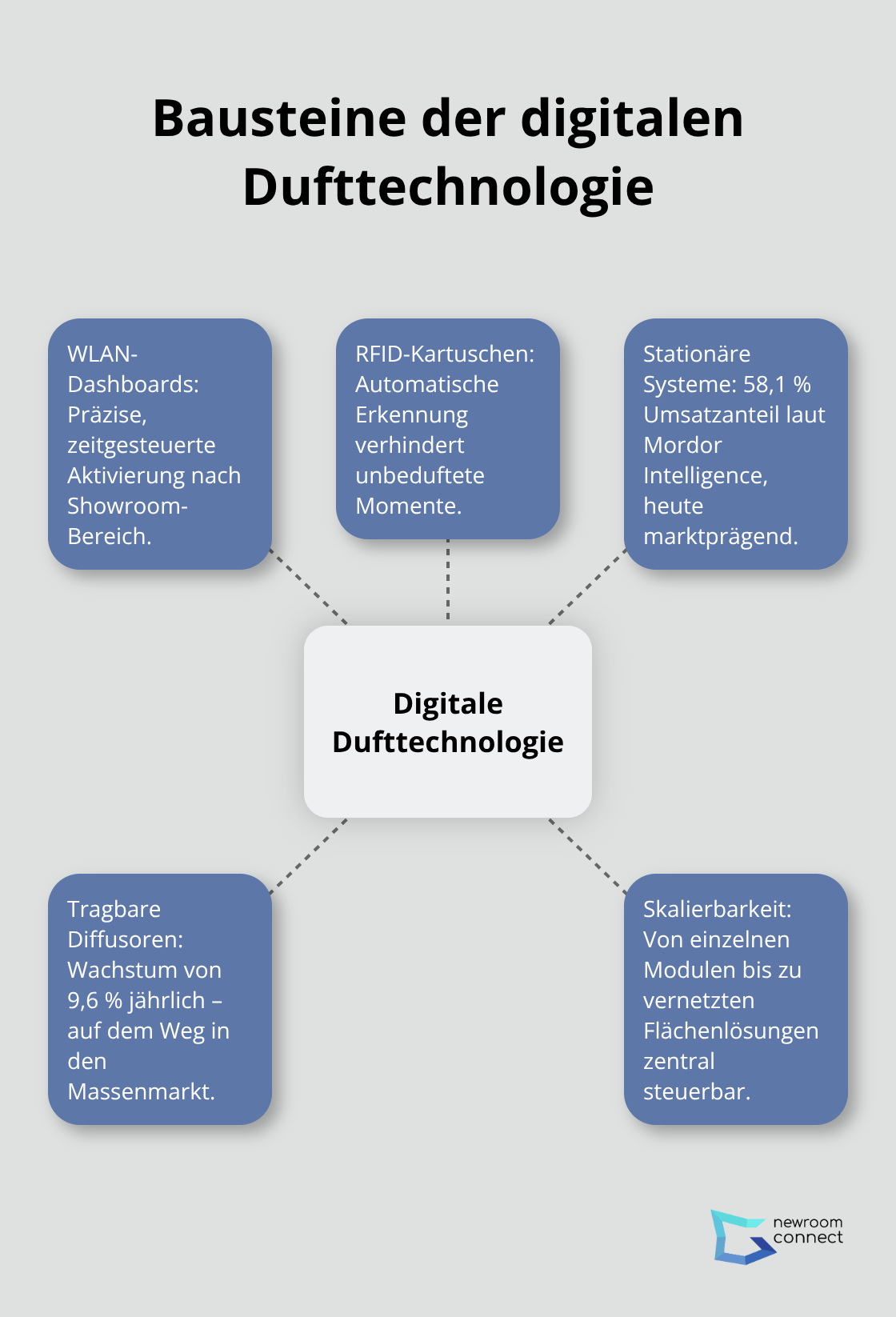 Bausteine der digitalen Dufttechnologie

WLAN-Dashboards: Präzise, zeitgesteuerte Aktivierung nach Showroom-Bereich.

RFID-Kartuschen: Automatische Erkennung verhindert unbeduftete Momente.

Stationäre Systeme: 58,1 % Umsatzanteil laut Mordor Intelligence, heute marktprägend.

Digitale Dufttechnologie

Tragbare Diffusoren: Wachstum von 9,6 % jährlich – auf dem Weg in den Massenmarkt.

Skalierbarkeit: Von einzelnen Modulen bis zu vernetzten Flächenlösungen zentral steuerbar.

newroom connect